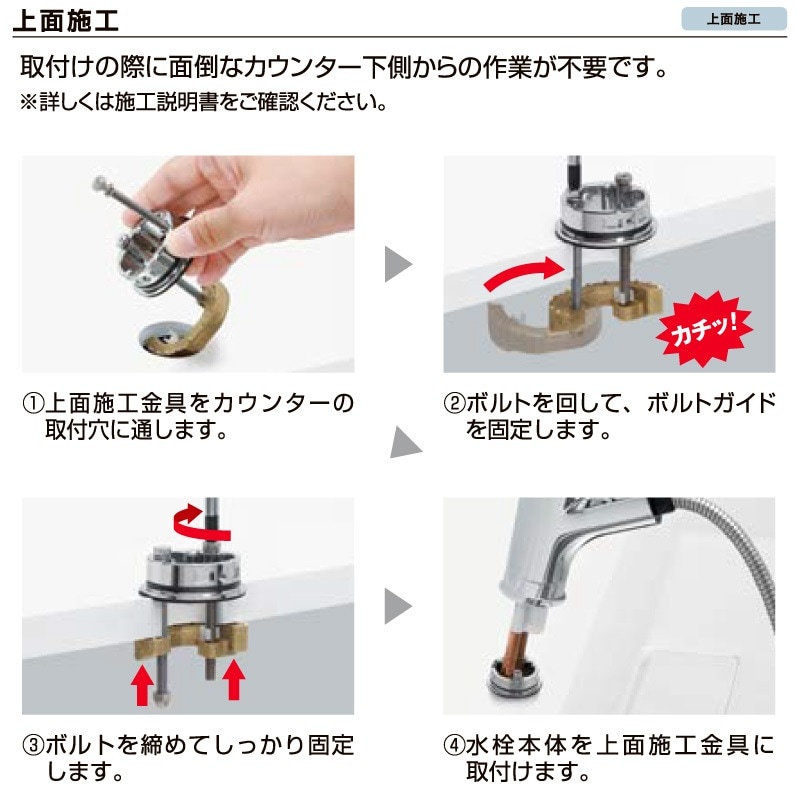 上面施工

上面施工

取付けの際に面倒なカウンター下側からの作業が不要です。
※詳しくは施工説明書をご確認ください。

カチッ!

①上面施工金具をカウンターの取付穴に通します。

②ボルトを回して、ボルトガイドを固定します。

③ボルトを締めてしっかり固定します。

④水栓本体を上面施工金具に取付けます。