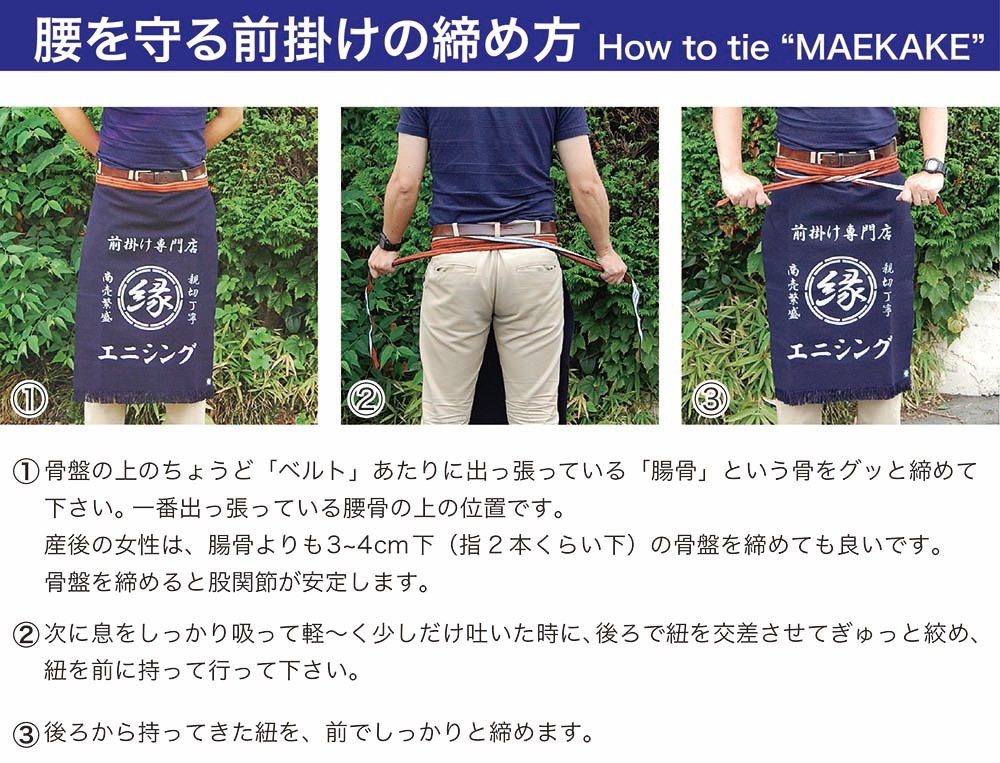 腰を守る前掛けの締め方 How to tie “MAEKAKE”

前掛け専門店
商売繁盛
縁
親切丁寧
エニシング
①

②

前掛け専門店
商売繁盛
縁
親切丁寧
エニシング
③

① 骨盤の上のちょうど「ベルト」あたりに出っ張っている「腸骨」という骨をグッと締めて下さい。一番出っ張っている腰骨の上の位置です。
産後の女性は、腸骨よりも3~4cm下（指２本くらい下）の骨盤を締めても良いです。
骨盤を締めると股関節が安定します。

② 次に息をしっかり吸って軽〜く少しだけ吐いた時に、後ろで紐を交差させてぎゅっと絞め、紐を前に持って行って下さい。

③ 後ろから持ってきた紐を、前でしっかりと締めます。