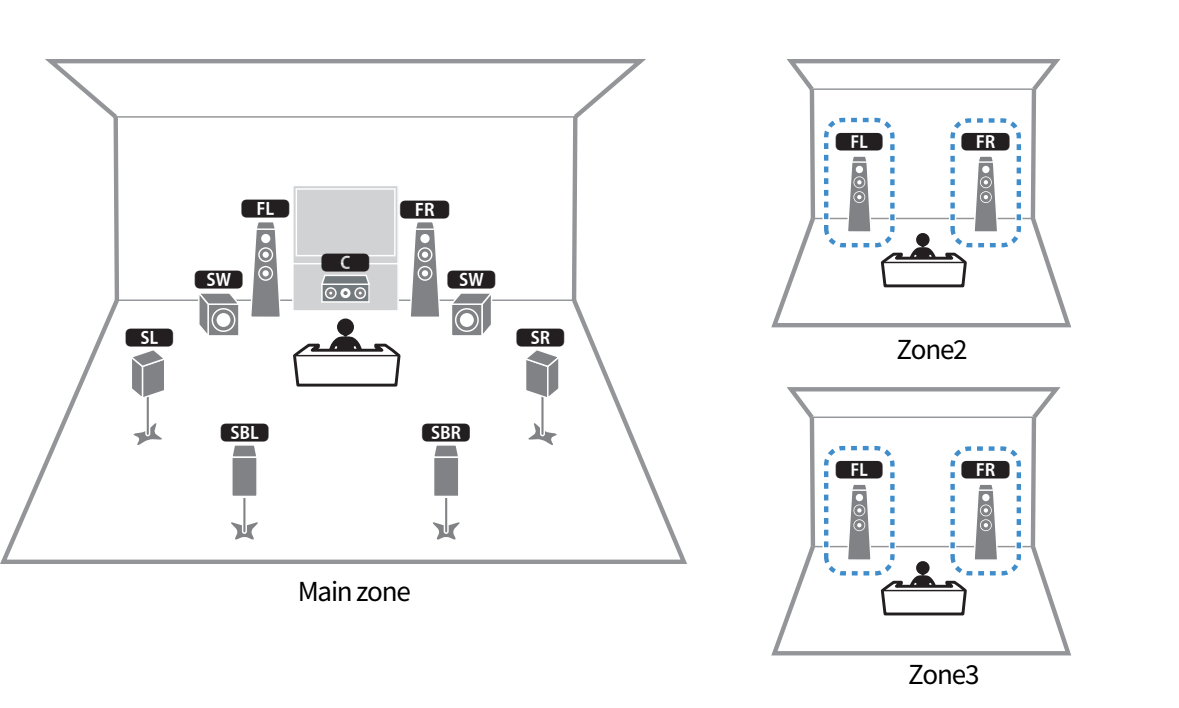 FL
FR
C
SW
SW
SL
SR
SBL
SBR
Main zone

FL
FR
Zone2

FL
FR
Zone3