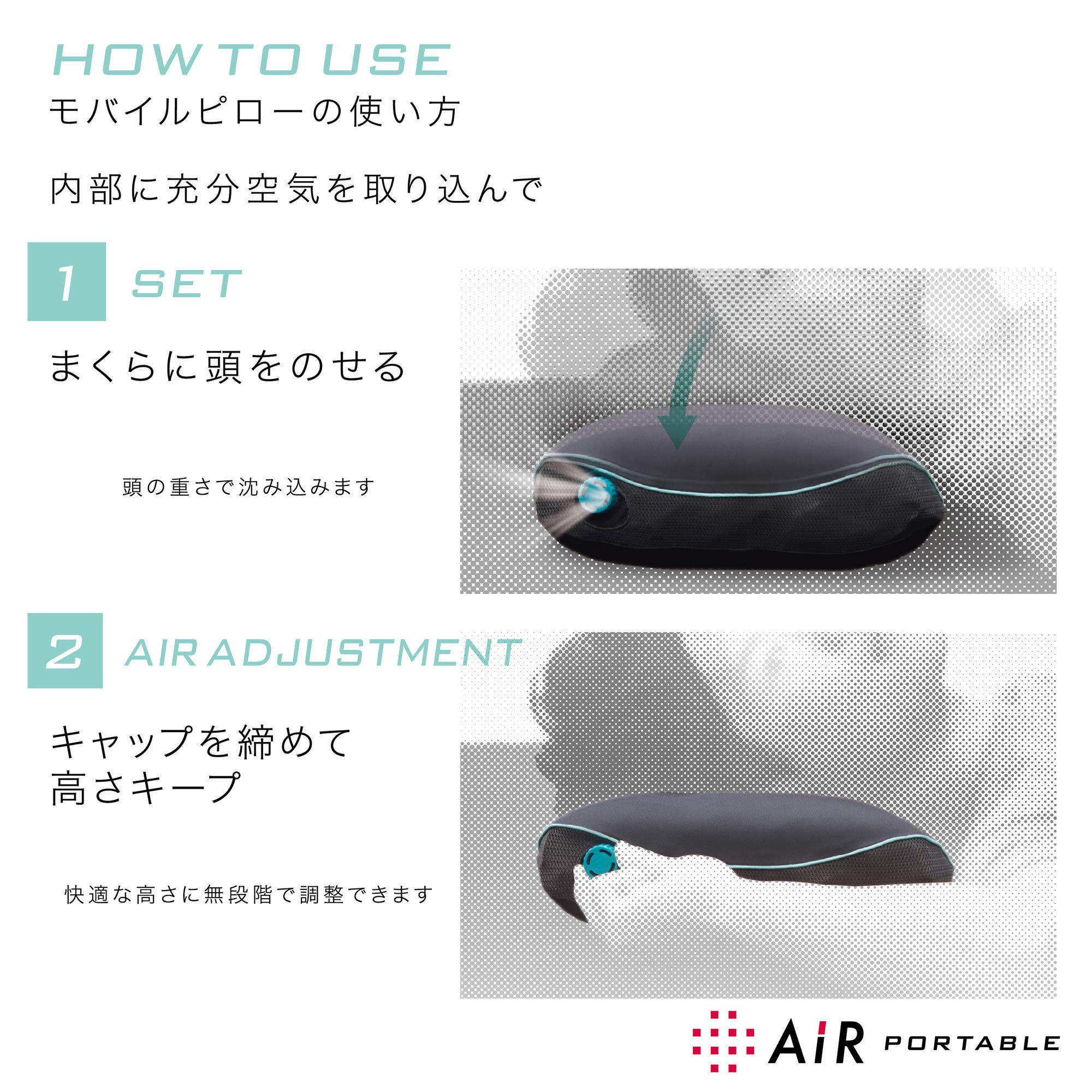 HOW TO USE
モバイルピローの使い方

内部に充分空気を取り込んで

1 SET

まくらに頭をのせる

頭の重さで沈み込みます

2 AIR ADJUSTMENT

キャップを締めて
高さキープ

快適な高さに無段階で調整できます

AiR PORTABLE