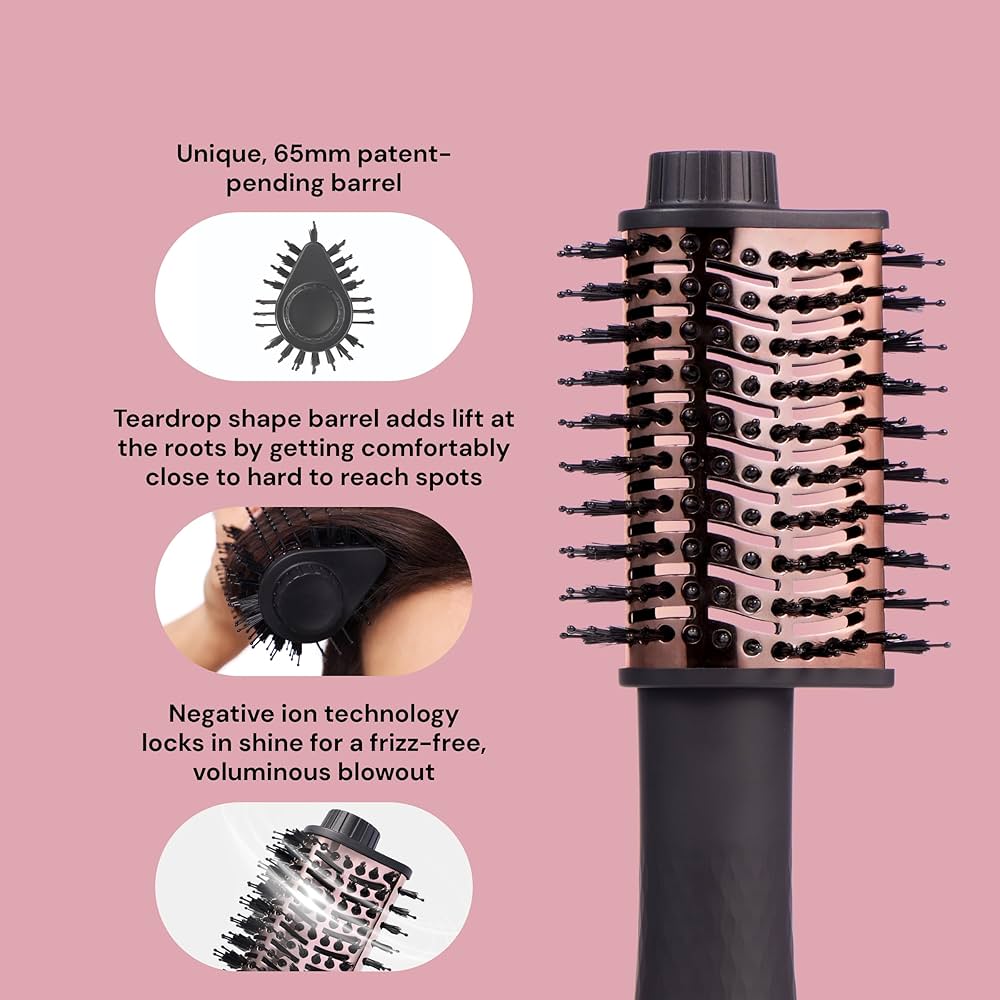 Unique, 65mm patent-pending barrel

Teardrop shape barrel adds lift at the roots by getting comfortably close to hard to reach spots

Negative ion technology locks in shine for a frizz-free, voluminous blowout