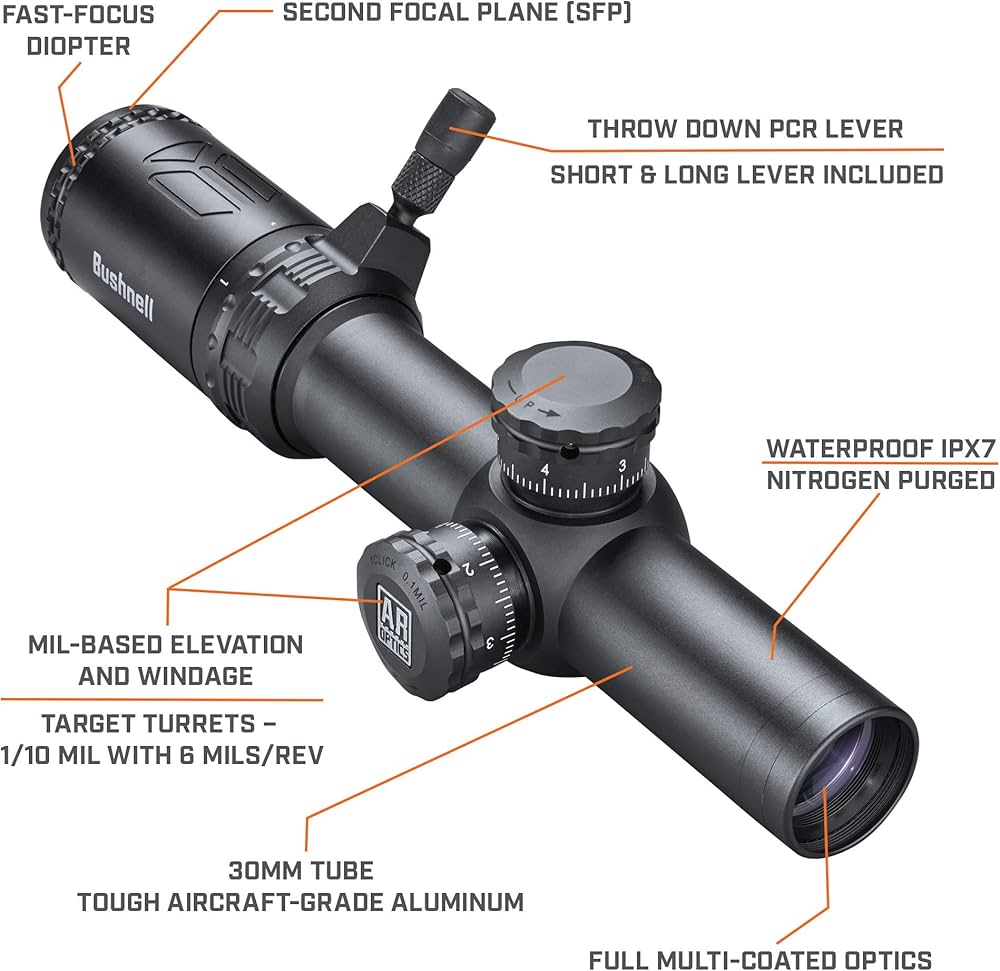 FAST-FOCUS DIOPTER

SECOND FOCAL PLANE (SFP)

THROW DOWN PCR LEVER

SHORT & LONG LEVER INCLUDED

Bushnell

UP

4 3

WATERPROOF IPX7

NITROGEN PURGED

1CLICK 0.1MIL

AR OPTICS

2 3

MIL-BASED ELEVATION AND WINDAGE

TARGET TURRETS – 1/10 MIL WITH 6 MILS/REV

30MM TUBE
TOUGH AIRCRAFT-GRADE ALUMINUM

FULL MULTI-COATED OPTICS