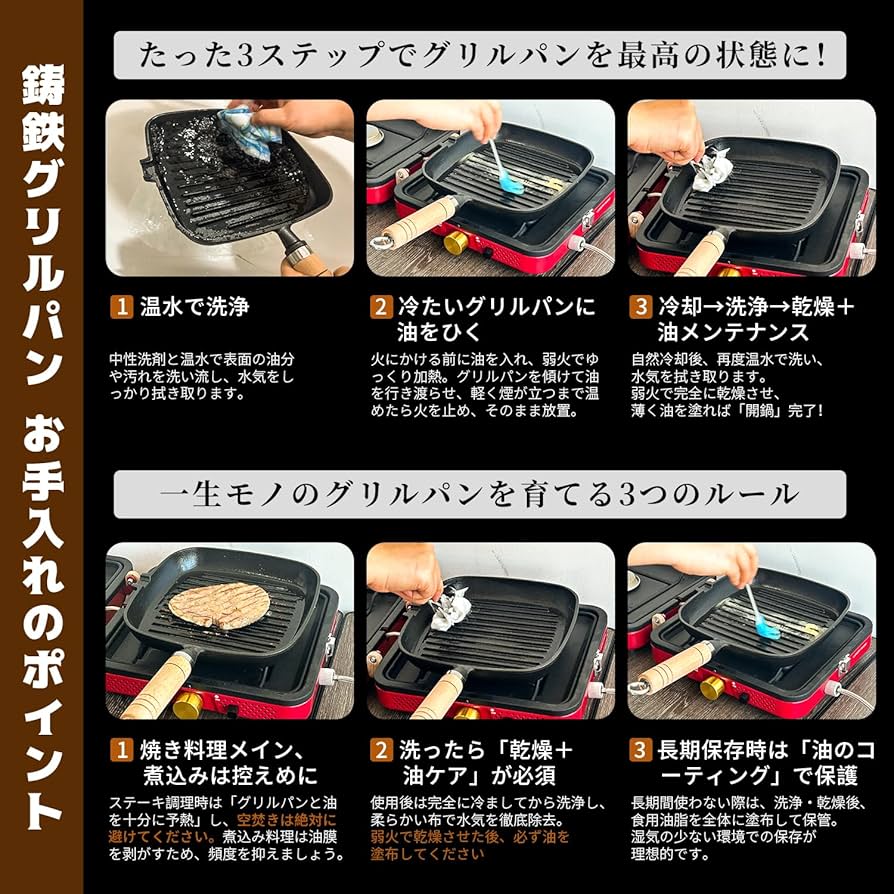 鋳鉄グリルパン お手入れのポイント

たった3ステップでグリルパンを最高の状態に！

1 温水で洗浄

中性洗剤と温水で表面の油分や汚れを洗い流し、水気をしっかり拭き取ります。

2 冷たいグリルパンに油をひく

火にかける前に油を入れ、弱火でゆっくり加熱。グリルパンを傾けて油を行き渡らせ、軽く煙が立つまで温めたら火を止め、そのまま放置。

3 冷却→洗浄→乾燥＋油メンテナンス

自然冷却後、再度温水で洗い、水気を拭き取ります。弱火で完全に乾燥させ、薄く油を塗れば「開鍋」完了！

一生モノのグリルパンを育てる3つのルール

1 焼き料理メイン、煮込みは控えめに

ステーキ調理時は「グリルパンと油を十分に予熱」し、空焚きは絶対に避けてください。煮込み料理は油膜を剥がすため、頻度を抑えましょう。

2 洗ったら「乾燥＋油ケア」が必須

使用後は完全に冷ましてから洗浄し、柔らかい布で水気を徹底除去。弱火で乾燥させた後、必ず油を塗布してください

3 長期保存時は「油のコーティング」で保護

長期間使わない際は、洗浄・乾燥後、食用油脂を全体に塗布して保管。湿気の少ない環境での保存が理想的です。