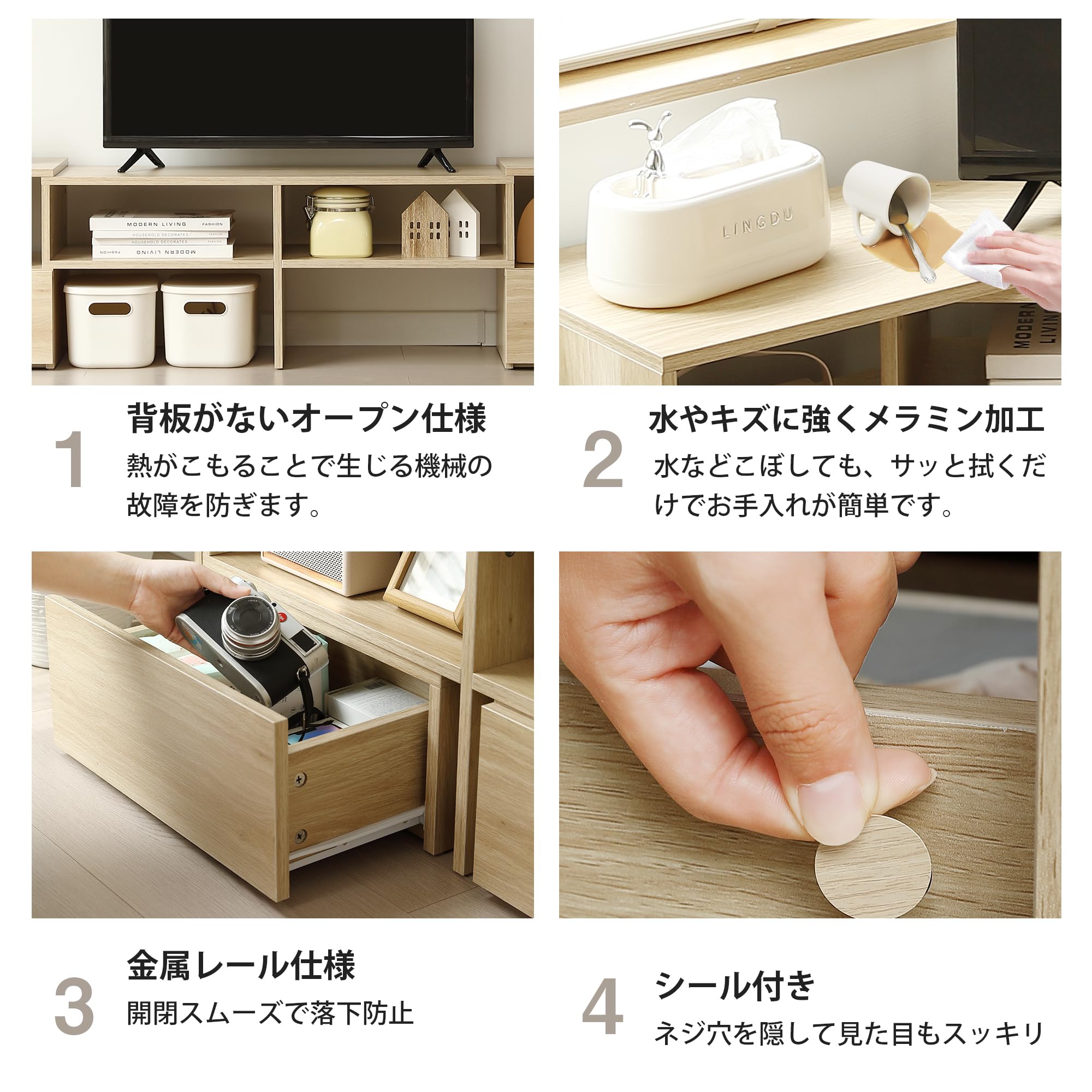 MODERN LIVING FASHION
HOUSEHOLD DECORATES FASHION
HOUSEHOLD DECORATES FASHION
MODERN LIVING FASHION

LINGDU

MODERN LIVING

1
背板がないオープン仕様
熱がこもることで生じる機械の故障を防ぎます。

2
水やキズに強くメラミン加工
水などこぼしても、サッと拭くだけでお手入れが簡単です。

3
金属レール仕様
開閉スムーズで落下防止

4
シール付き
ネジ穴を隠して見た目もスッキリ