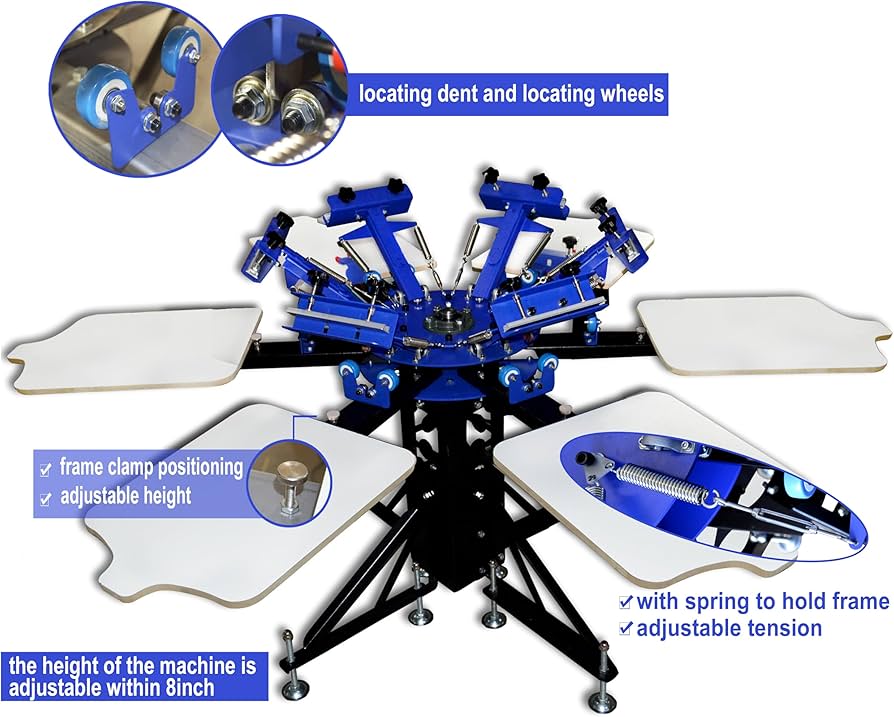 locating dent and locating wheels

☑ frame clamp positioning
☑ adjustable height

☑ with spring to hold frame
☑ adjustable tension

the height of the machine is adjustable within 8inch