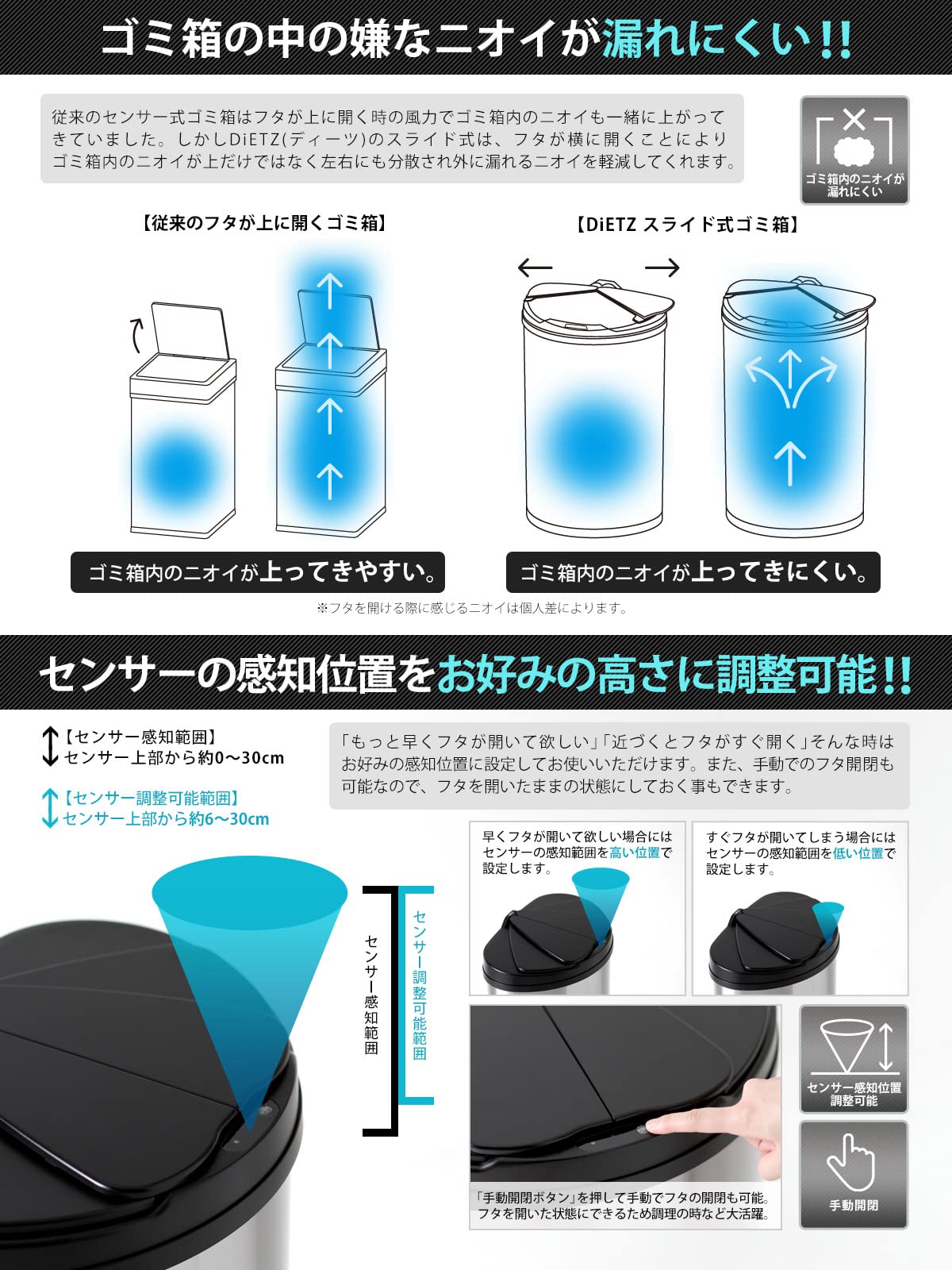 ゴミ箱の中の嫌なニオイが漏れにくい!!

従来のセンサー式ゴミ箱はフタが上に開く時の風力でゴミ箱内のニオイも一緒に上がってきていました。しかしDiETZ(ディーツ)のスライド式は、フタが横に開くことによりゴミ箱内のニオイが上だけではなく左右にも分散され外に漏れるニオイを軽減してくれます。

ゴミ箱内のニオイが漏れにくい

【従来のフタが上に開くゴミ箱】

【DiETZ スライド式ゴミ箱】

ゴミ箱内のニオイが上ってきやすい。

ゴミ箱内のニオイが上ってきにくい。

※フタを開ける際に感じるニオイは個人差によります。

センサーの感知位置をお好みの高さに調整可能!!

【センサー感知範囲】
センサー上部から約0〜30cm

【センサー調整可能範囲】
センサー上部から約6〜30cm

「もっと早くフタが開いて欲しい」「近づくとフタがすぐ開く」そんな時はお好みの感知位置に設定してお使いいただけます。また、手動でのフタ開閉も可能なので、フタを開いたままの状態にしておく事もできます。

センサー感知範囲

センサー調整可能範囲

早くフタが開いて欲しい場合にはセンサーの感知範囲を高い位置で設定します。

すぐフタが開いてしまう場合にはセンサーの感知範囲を低い位置で設定します。

「手動開閉ボタン」を押して手動でフタの開閉も可能。フタを開いた状態にできるため調理の時など大活躍。

センサー感知位置調整可能

手動開閉