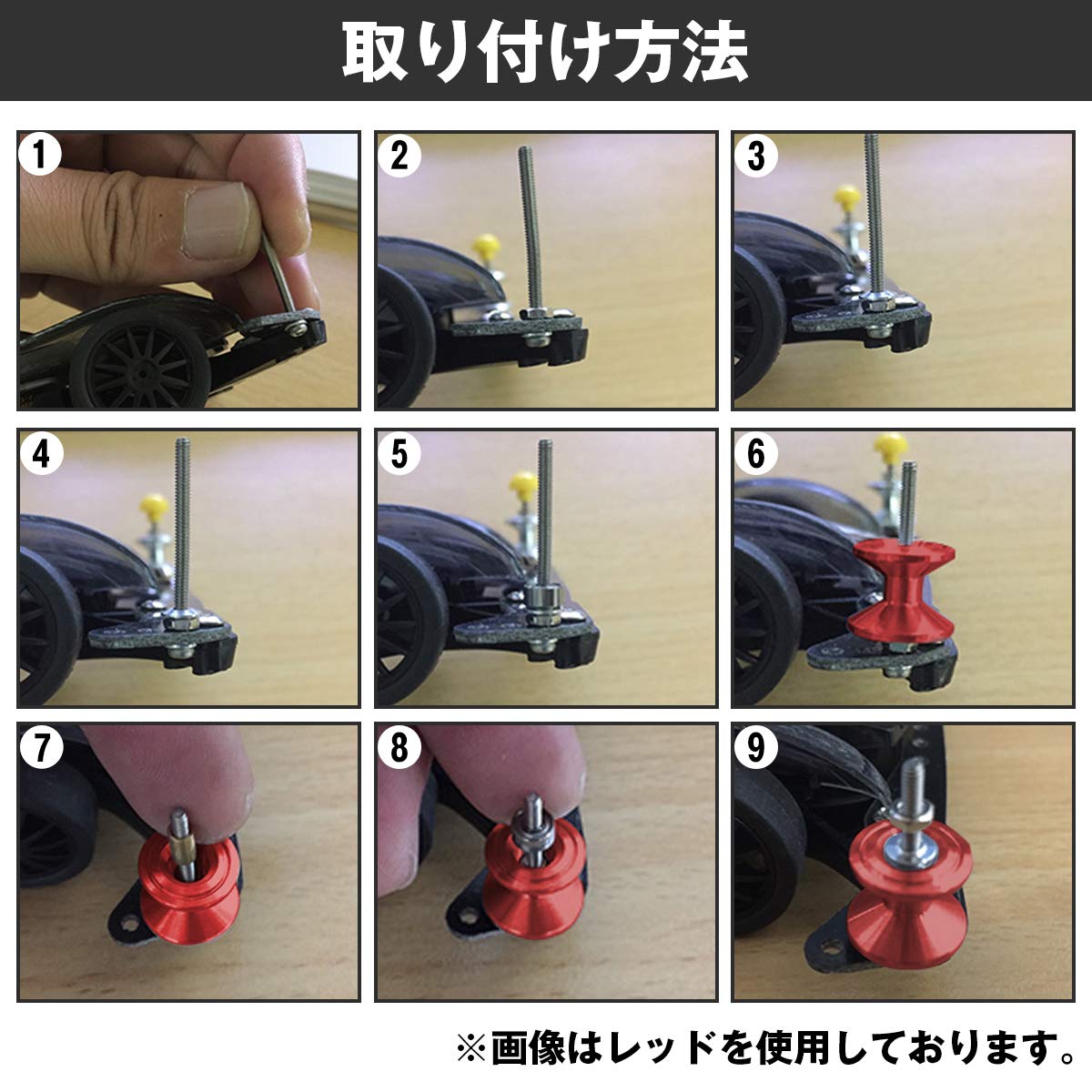 取り付け方法

1

2

3

4

5

6

7

8

9

※画像はレッドを使用しております。