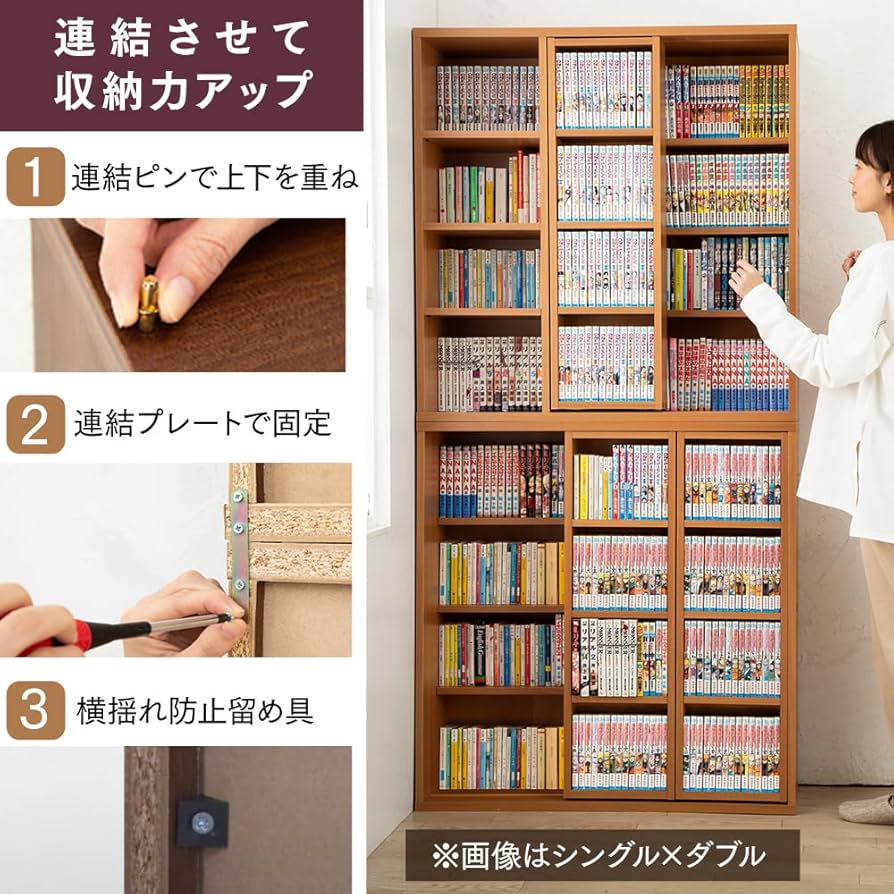 連結させて
収納力アップ

1 連結ピンで上下を重ね

2 連結プレートで固定

3 横揺れ防止留め具

※画像はシングル×ダブル