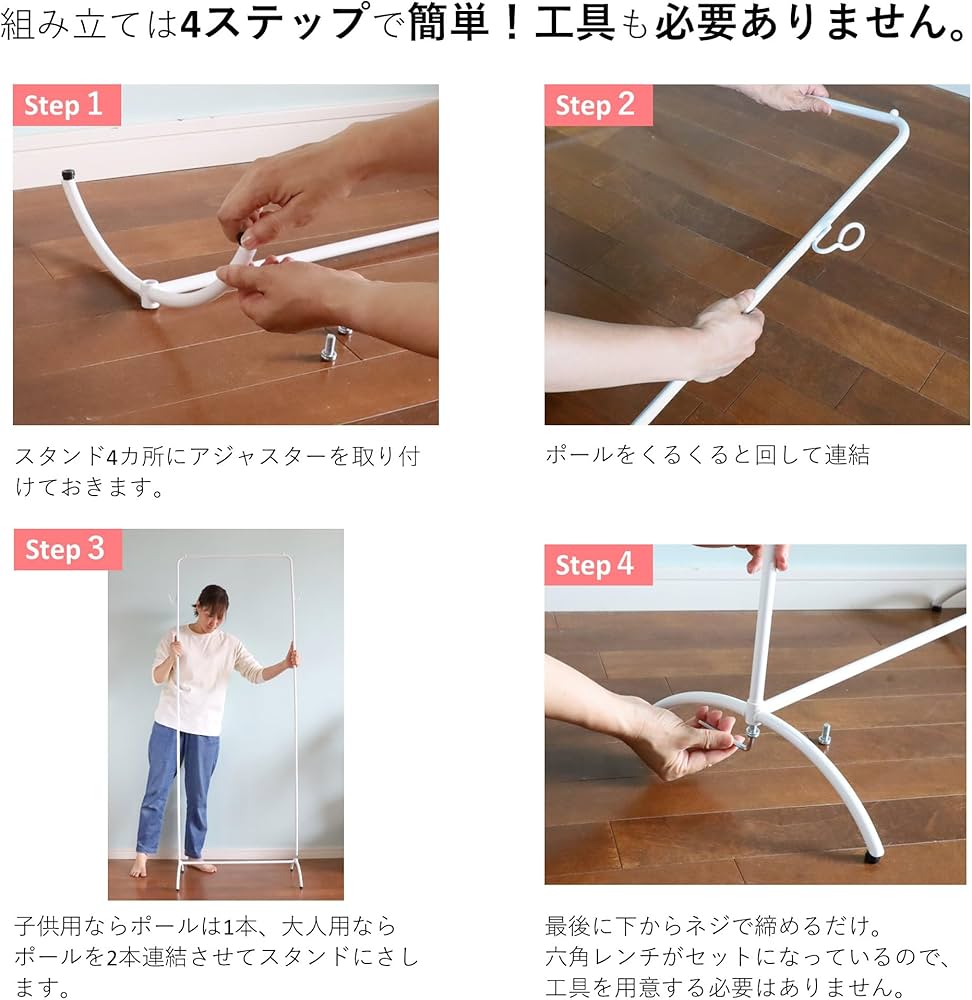 組み立ては4ステップで簡単！工具も必要ありません。

Step 1

スタンド4カ所にアジャスターを取り付けておきます。

Step 2

ポールをくるくると回して連結

Step 3

子供用ならポールは1本、大人用ならポールを2本連結させてスタンドにさします。

Step 4

最後に下からネジで締めるだけ。
六角レンチがセットになっているので、工具を用意する必要はありません。