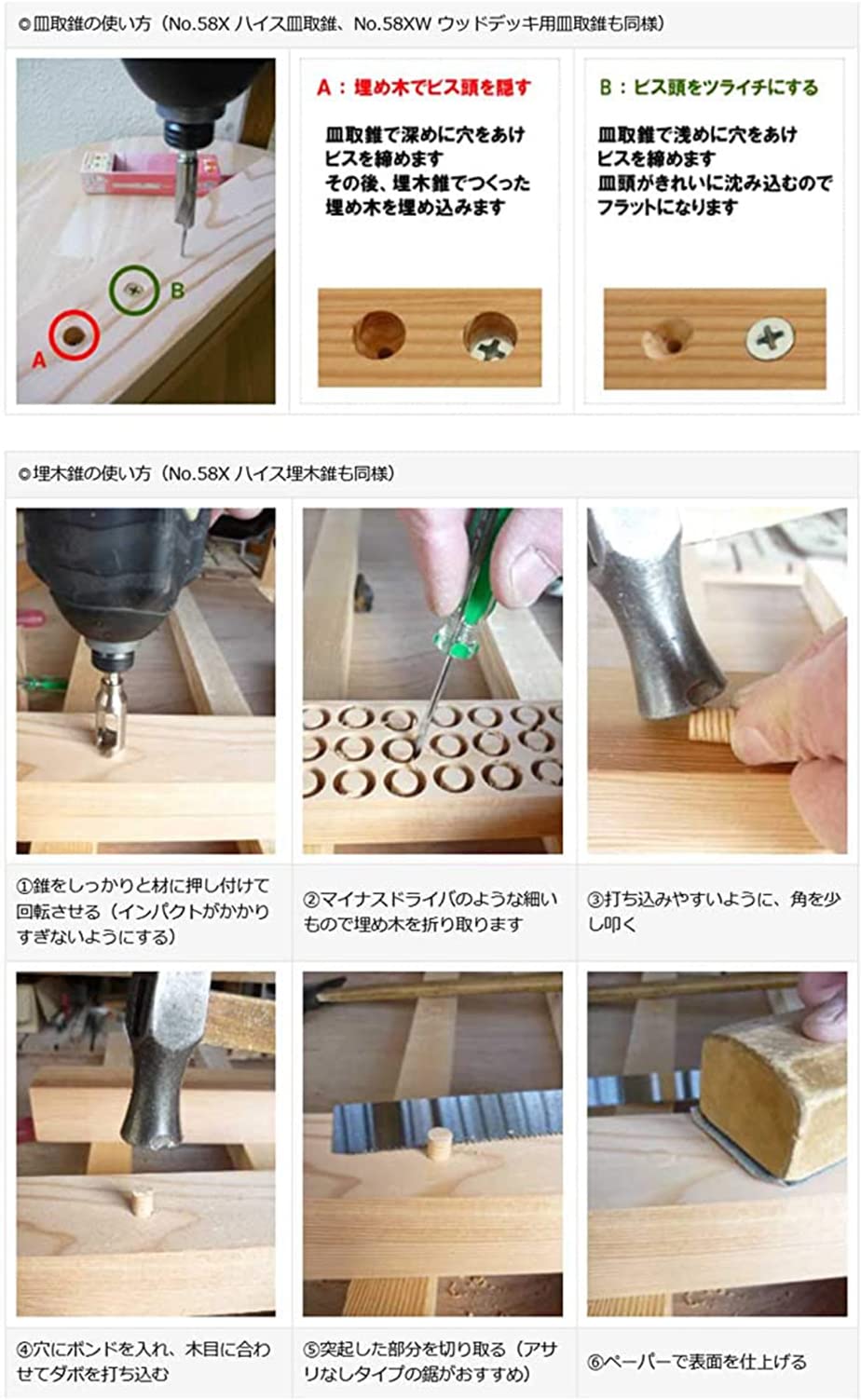 ◎皿取錐の使い方（No.58X ハイス皿取錐、No.58XW ウッドデッキ用皿取錐も同様）

B

A

A：埋め木でビス頭を隠す

皿取錐で深めに穴をあけビスを締めます
その後、埋木錐でつくった埋め木を埋め込みます

B：ビス頭をツライチにする

皿取錐で浅めに穴をあけビスを締めます
皿頭がきれいに沈み込むのでフラットになります

◎埋木錐の使い方（No.58X ハイス埋木錐も同様）

①錐をしっかりと材に押し付けて回転させる（インパクトがかかりすぎないようにする）

②マイナスドライバのような細いもので埋め木を折り取ります

③打ち込みやすいように、角を少し叩く

④穴にボンドを入れ、木目に合わせてダボを打ち込む

⑤突起した部分を切り取る（アサリなしタイプの鋸がおすすめ）

⑥ペーパーで表面を仕上げる