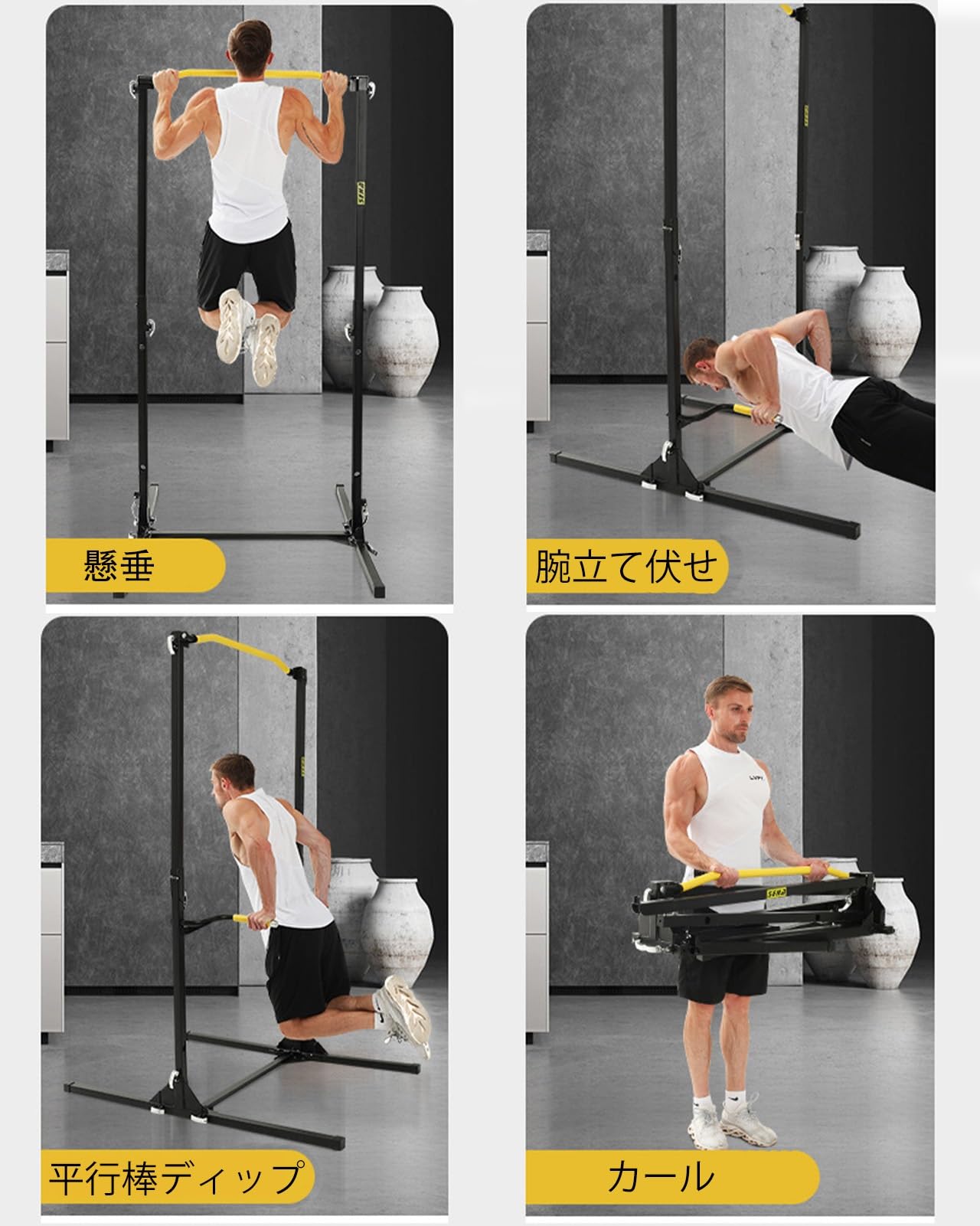 懸垂

腕立て伏せ

平行棒ディップ

カール