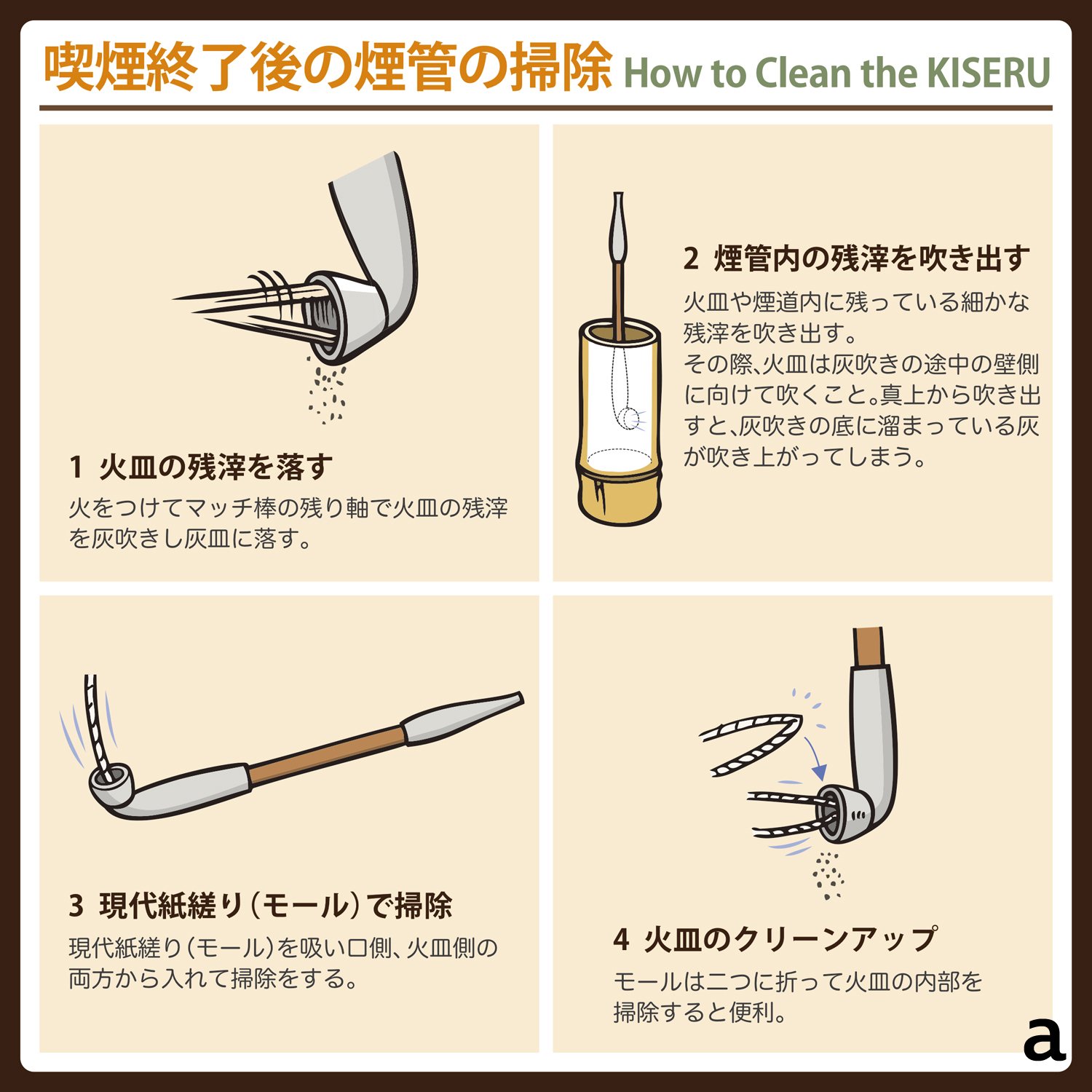 喫煙終了後の煙管の掃除 How to Clean the KISERU

1 火皿の残滓を落す

火をつけてマッチ棒の残り軸で火皿の残滓を灰吹きし灰皿に落す。

2 煙管内の残滓を吹き出す

火皿や煙道内に残っている細かな残滓を吹き出す。
その際、火皿は灰吹きの途中の壁側に向けて吹くこと。真上から吹き出すと、灰吹きの底に溜まっている灰が吹き上がってしまう。

3 現代紙縒り（モール）で掃除

現代紙縒り（モール）を吸い口側、火皿側の両方から入れて掃除をする。

4 火皿のクリーンアップ

モールは二つに折って火皿の内部を掃除すると便利。

a