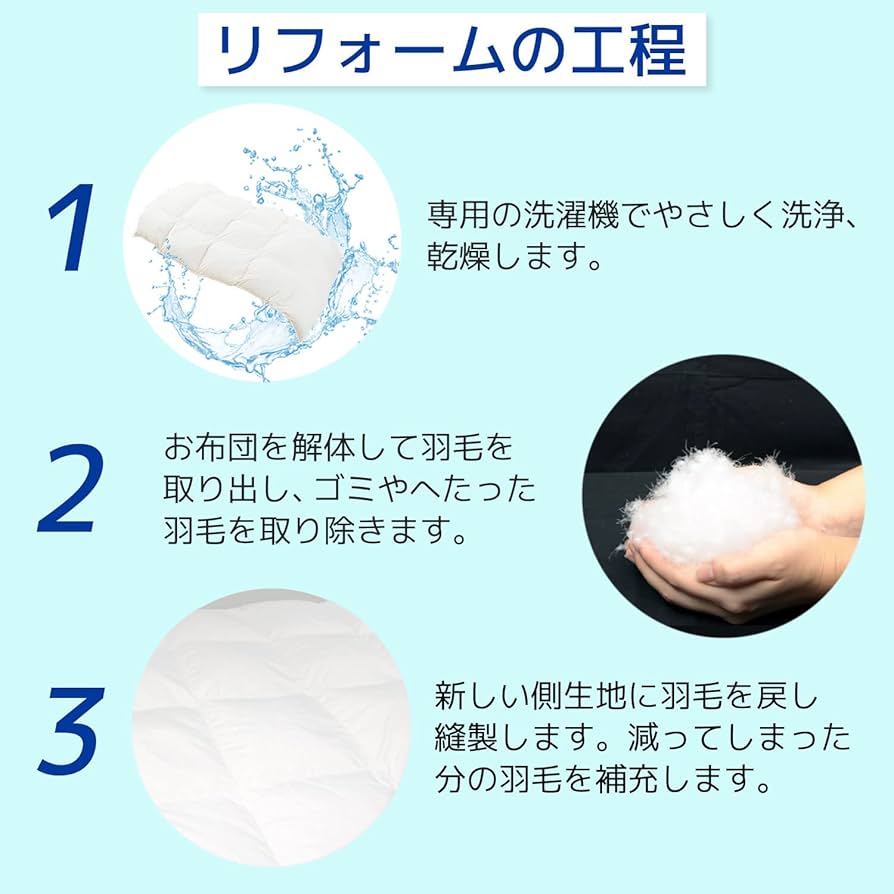 リフォームの工程

1

専用の洗濯機でやさしく洗浄、乾燥します。

2

お布団を解体して羽毛を取り出し、ゴミやへたった羽毛を取り除きます。

3

新しい側生地に羽毛を戻し縫製します。減ってしまった分の羽毛を補充します。