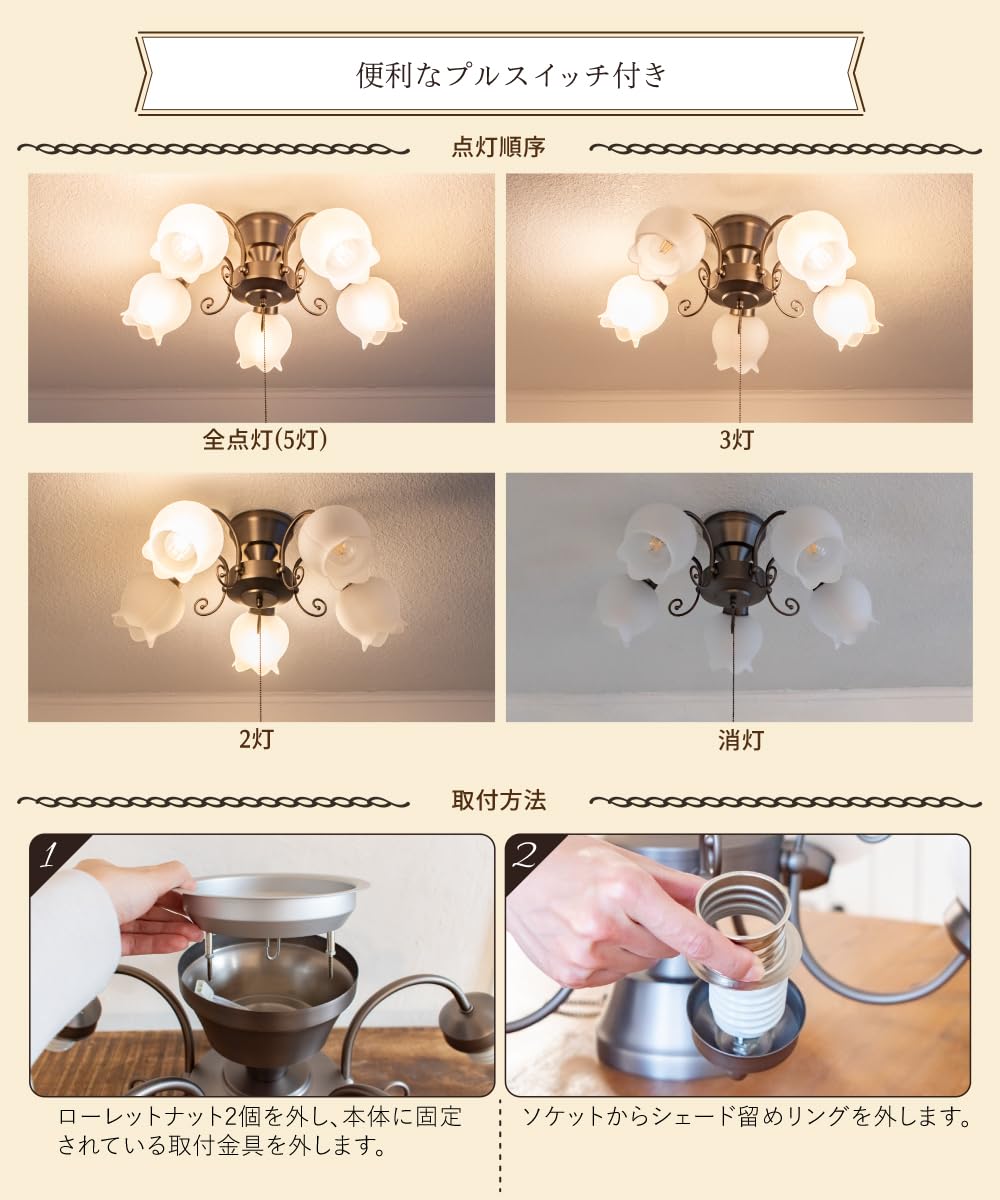 便利なプルスイッチ付き

点灯順序

全点灯(5灯)

3灯

2灯

消灯

取付方法

1

ローレットナット2個を外し、本体に固定されている取付金具を外します。

2

ソケットからシェード留めリングを外します。