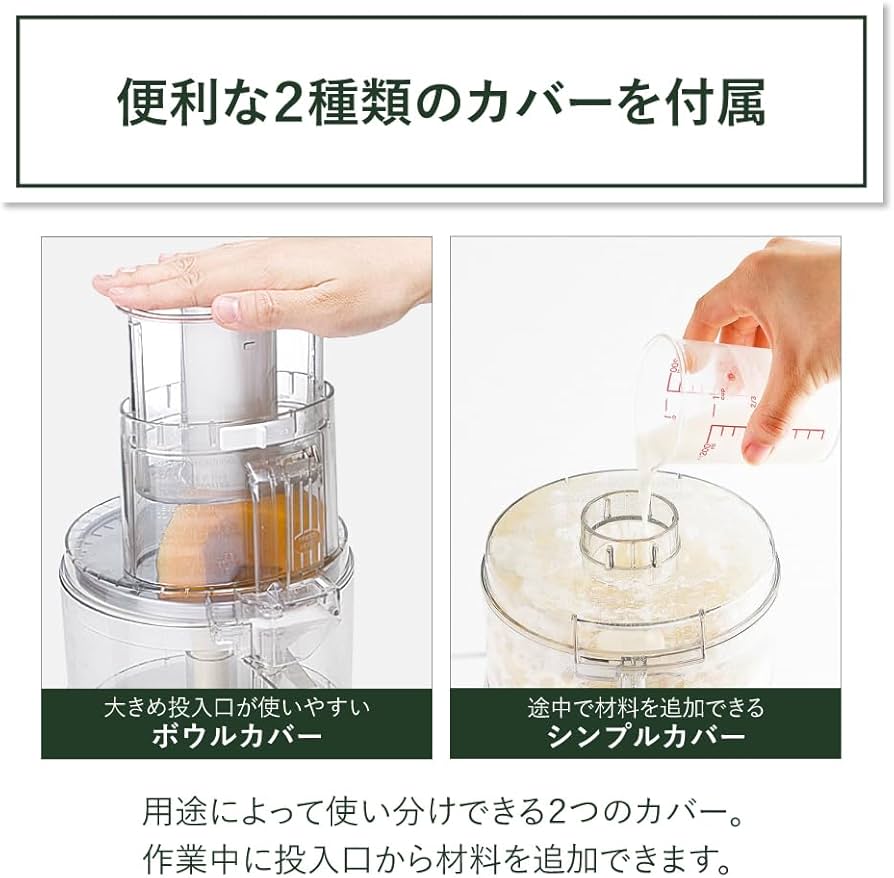 便利な2種類のカバーを付属

大きめ投入口が使いやすい
ボウルカバー

途中で材料を追加できる
シンプルカバー

用途によって使い分けできる2つのカバー。
作業中に投入口から材料を追加できます。