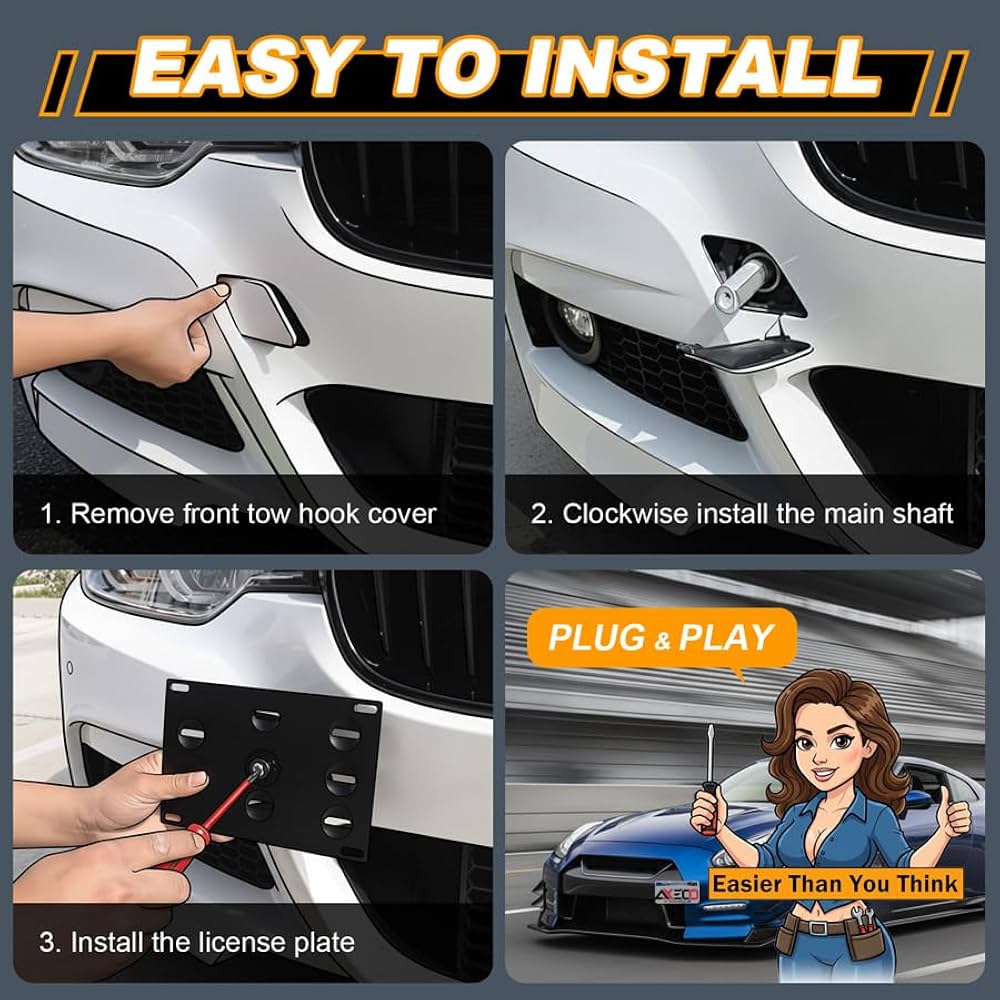 EASY TO INSTALL

1. Remove front tow hook cover

2. Clockwise install the main shaft

3. Install the license plate

PLUG & PLAY

AXECO

Easier Than You Think