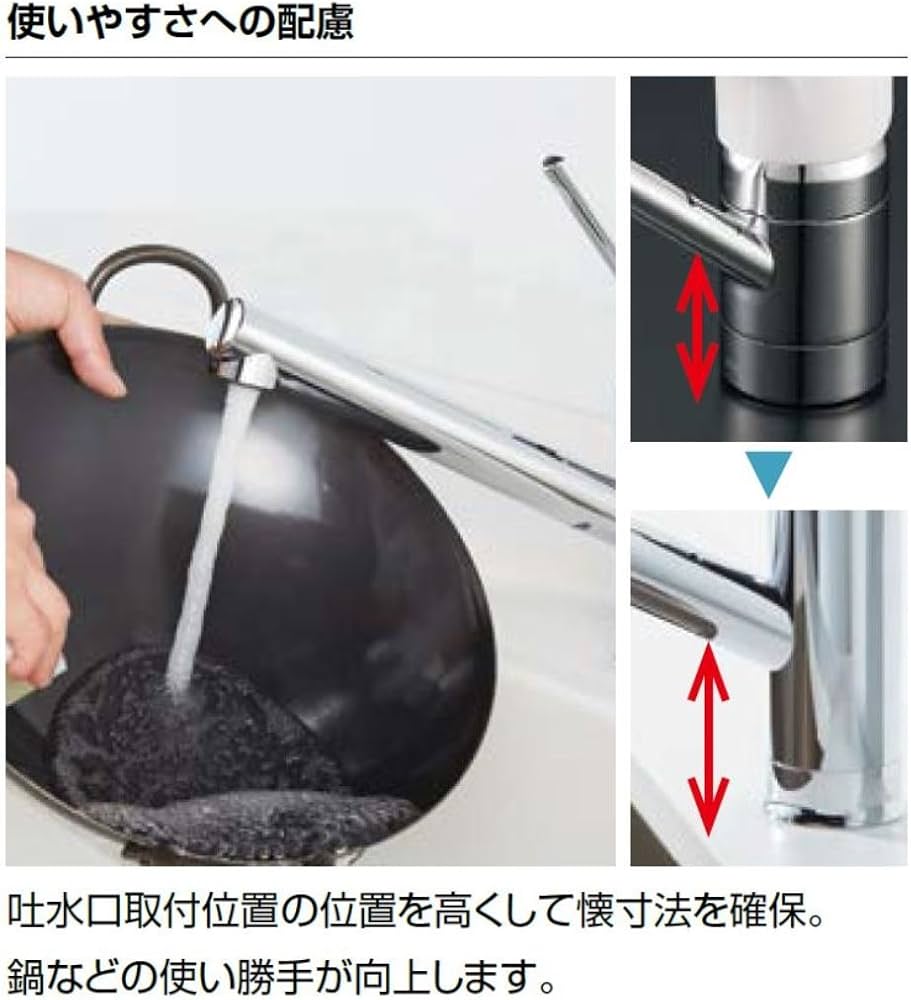 使いやすさへの配慮

吐水口取付位置の位置を高くして懐寸法を確保。
鍋などの使い勝手が向上します。