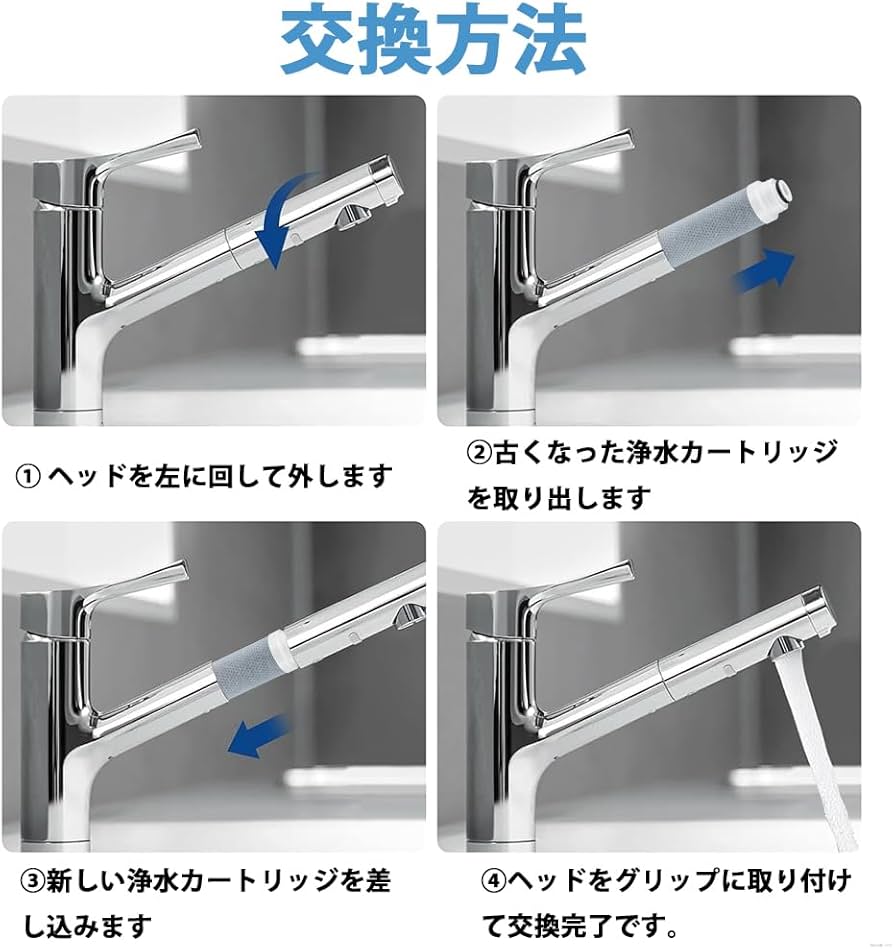 交換方法

① ヘッドを左に回して外します

②古くなった浄水カートリッジを取り出します

③新しい浄水カートリッジを差し込みます

④ヘッドをグリップに取り付けて交換完了です。