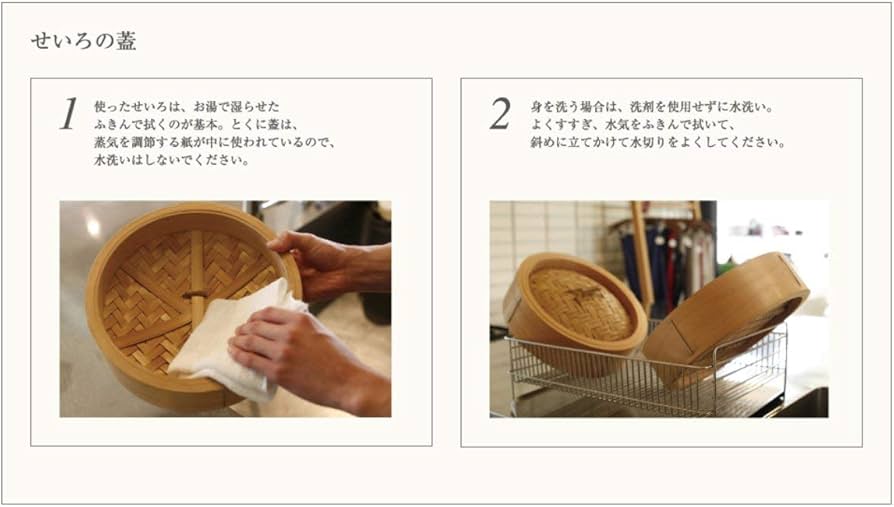 せいろの蓋

1 使ったせいろは、お湯で湿らせたふきんで拭くのが基本。とくに蓋は、蒸気を調節する紙が中に使われているので、水洗いはしないでください。

2 身を洗う場合は、洗剤を使用せずに水洗い。よくすすぎ、水気をふきんで拭いて、斜めに立てかけて水切りをよくしてください。