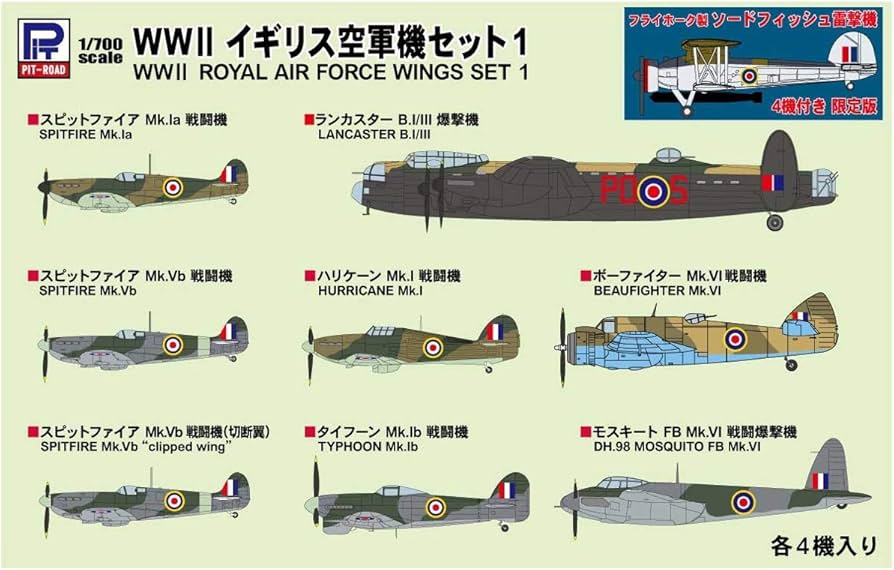 PIT-ROAD

1/700 scale

WWII イギリス空軍機セット1
WWII ROYAL AIR FORCE WINGS SET 1

フライホーク製 ソードフィッシュ雷撃機
4機付き 限定版

■スピットファイア Mk.Ia 戦闘機
SPITFIRE Mk.Ia

■ランカスター B.I/III 爆撃機
LANCASTER B.I/III

PO S

■スピットファイア Mk.Vb 戦闘機
SPITFIRE Mk.Vb

■ハリケーン Mk.I 戦闘機
HURRICANE Mk.I

■ボーファイター Mk.VI 戦闘機
BEAUFIGHTER Mk.VI

■スピットファイア Mk.Vb 戦闘機(切断翼)
SPITFIRE Mk.Vb "clipped wing"

■タイフーン Mk.Ib 戦闘機
TYPHOON Mk.Ib

■モスキート FB Mk.VI 戦闘爆撃機
DH.98 MOSQUITO FB Mk.VI

各4機入り