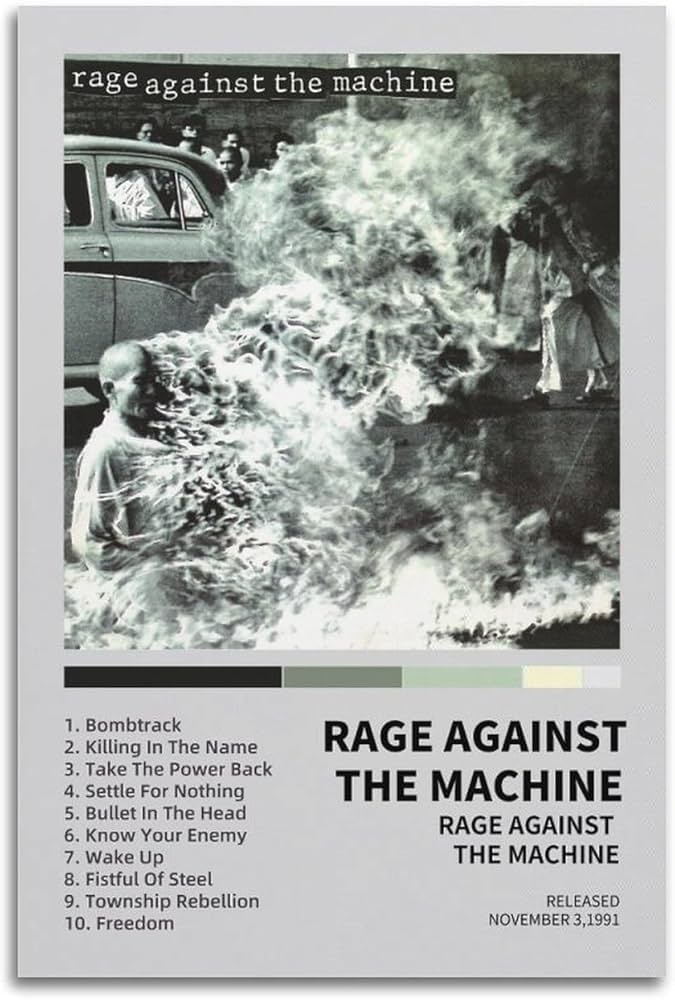 rage against the machine

1. Bombtrack
2. Killing In The Name
3. Take The Power Back
4. Settle For Nothing
5. Bullet In The Head
6. Know Your Enemy
7. Wake Up
8. Fistful Of Steel
9. Township Rebellion
10. Freedom

RAGE AGAINST THE MACHINE

RAGE AGAINST THE MACHINE

RELEASED
NOVEMBER 3,1991