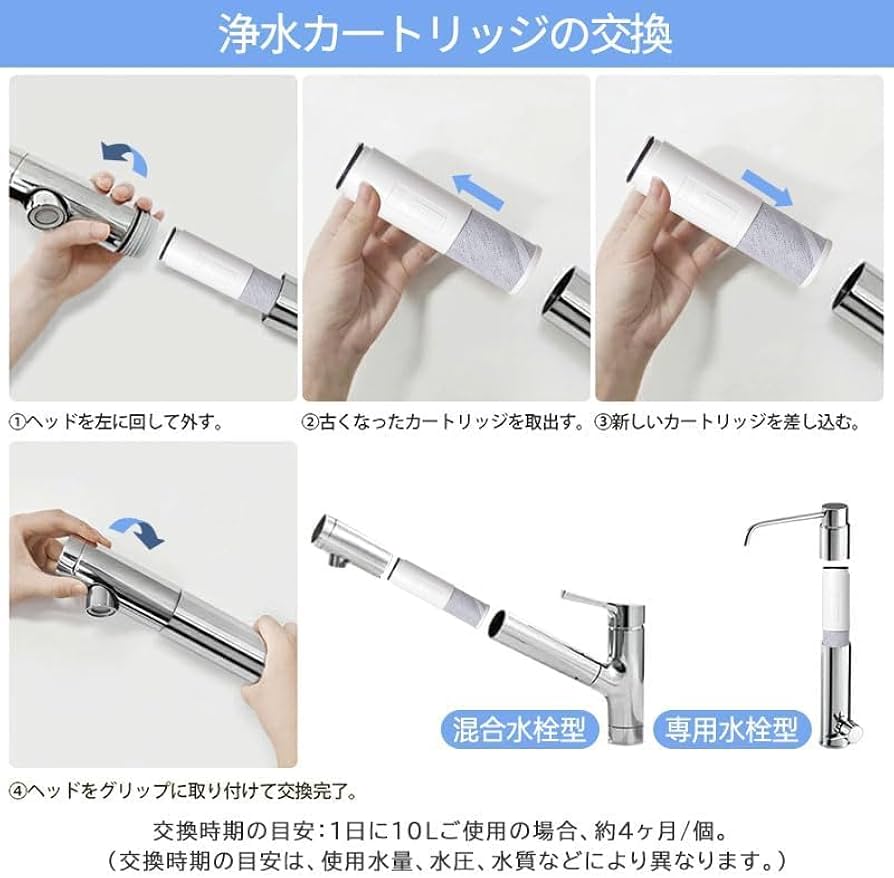 浄水カートリッジの交換

①ヘッドを左に回して外す。

②古くなったカートリッジを取出す。

③新しいカートリッジを差し込む。

④ヘッドをグリップに取り付けて交換完了。

混合水栓型

専用水栓型

交換時期の目安：1日に10Lご使用の場合、約4ヶ月/個。
（交換時期の目安は、使用水量、水圧、水質などにより異なります。）