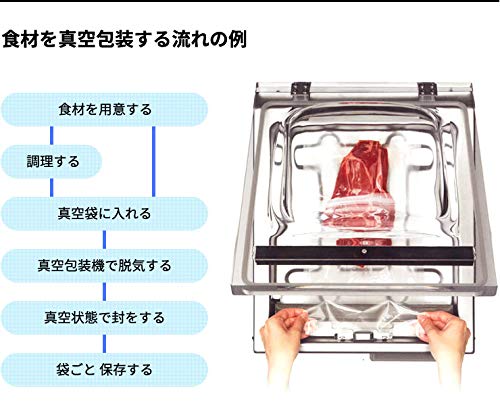 食材を真空包装する流れの例

食材を用意する

調理する

真空袋に入れる

真空包装機で脱気する

真空状態で封をする

袋ごと 保存する