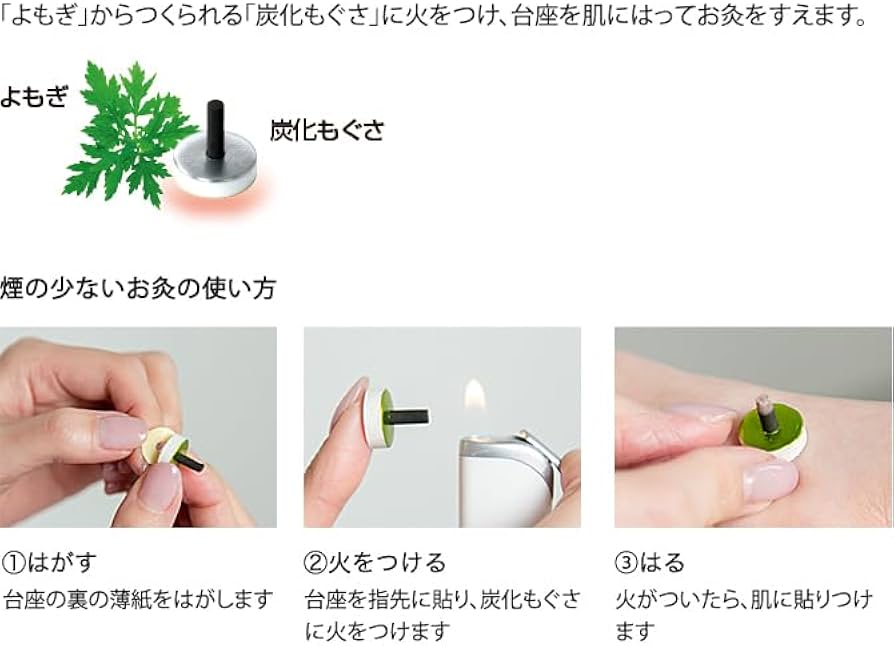 「よもぎ」からつくられる「炭化もぐさ」に火をつけ、台座を肌にはってお灸をすえます。

よもぎ

炭化もぐさ

煙の少ないお灸の使い方

①はがす
台座の裏の薄紙をはがします

②火をつける
台座を指先に貼り、炭化もぐさに火をつけます

③はる
火がついたら、肌に貼りつけます