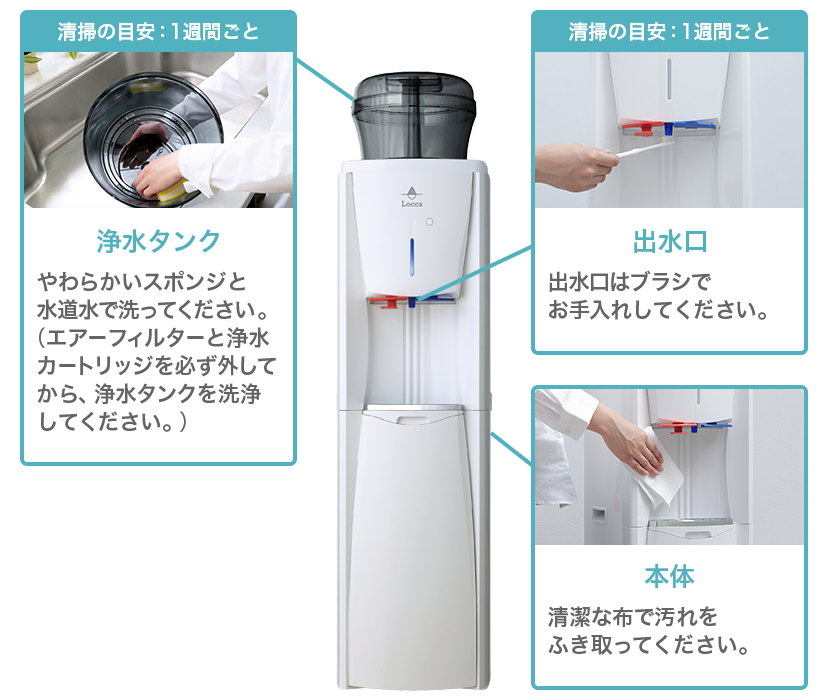 清掃の目安：1週間ごと

浄水タンク

やわらかいスポンジと水道水で洗ってください。（エアーフィルターと浄水カートリッジを必ず外してから、浄水タンクを洗浄してください。）

Locca

清掃の目安：1週間ごと

出水口

出水口はブラシでお手入れしてください。

本体

清潔な布で汚れをふき取ってください。