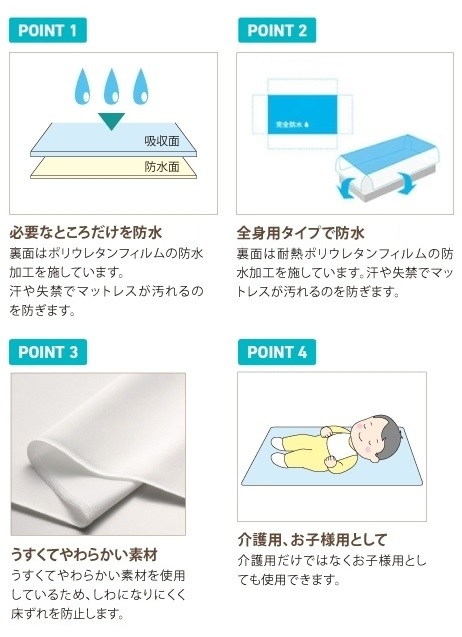 POINT 1

吸収面

防水面

必要なところだけを防水

裏面はポリウレタンフィルムの防水加工を施しています。
汗や失禁でマットレスが汚れるのを防ぎます。

POINT 2

完全防水

全身用タイプで防水

裏面は耐熱ポリウレタンフィルムの防水加工を施しています。汗や失禁でマットレスが汚れるのを防ぎます。

POINT 3

うすくてやわらかい素材

うすくてやわらかい素材を使用しているため、しわになりにくく床ずれを防止します。

POINT 4

介護用、お子様用として

介護用だけではなくお子様用としても使用できます。