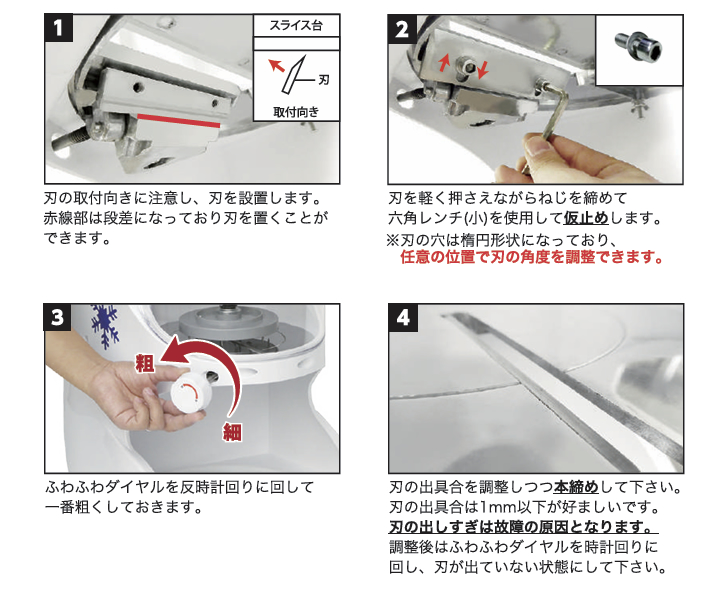 1

スライス台

刃

取付向き

刃の取付向きに注意し、刃を設置します。赤線部は段差になっており刃を置くことができます。

2

刃を軽く押さえながらねじを締めて六角レンチ(小)を使用して仮止めします。

※刃の穴は楕円形状になっており、任意の位置で刃の角度を調整できます。

3

粗

細

ふわふわダイヤルを反時計回りに回して一番粗くしておきます。

4

刃の出具合を調整しつつ本締めして下さい。刃の出具合は1mm以下が好ましいです。刃の出しすぎは故障の原因となります。調整後はふわふわダイヤルを時計回りに回し、刃が出ていない状態にして下さい。