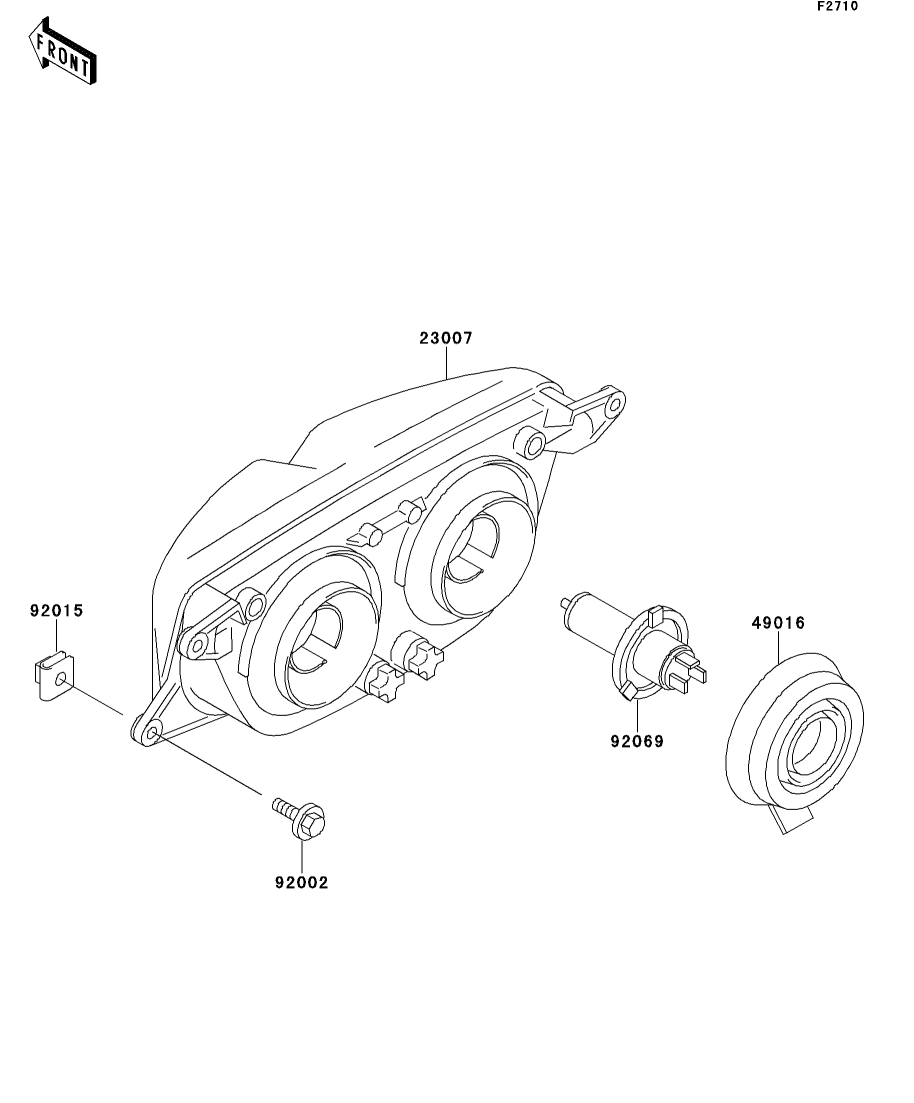 F2710

FRONT

23007

92015

49016

92069

92002