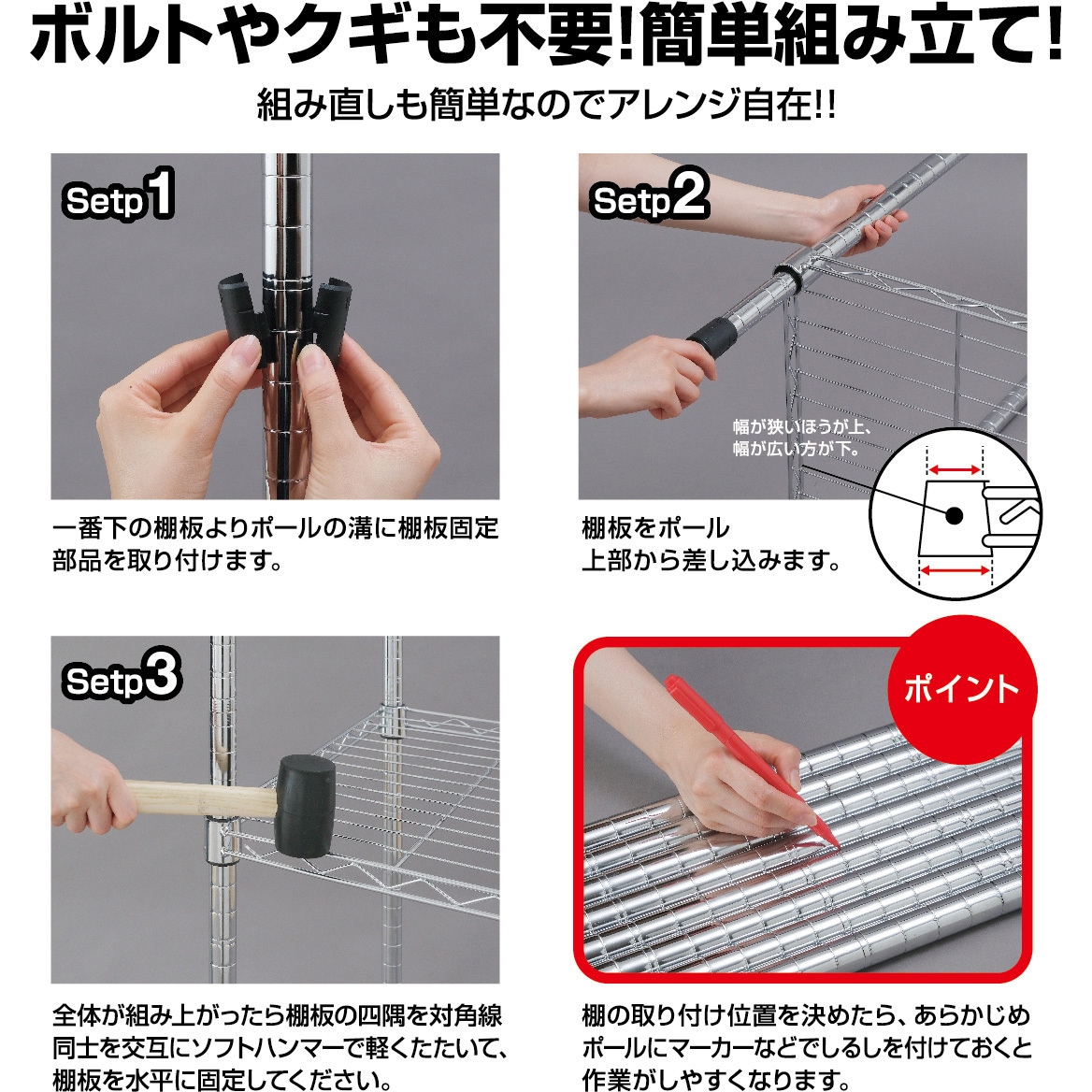 ボルトやクギも不要!簡単組み立て!

組み直しも簡単なのでアレンジ自在!!

Setp1

一番下の棚板よりポールの溝に棚板固定部品を取り付けます。

Setp2

幅が狭いほうが上、幅が広い方が下。

棚板をポール上部から差し込みます。

Setp3

全体が組み上がったら棚板の四隅を対角線同士を交互にソフトハンマーで軽くたたいて、棚板を水平に固定してください。

ポイント

棚の取り付け位置を決めたら、あらかじめポールにマーカーなどでしるしを付けておくと作業がしやすくなります。