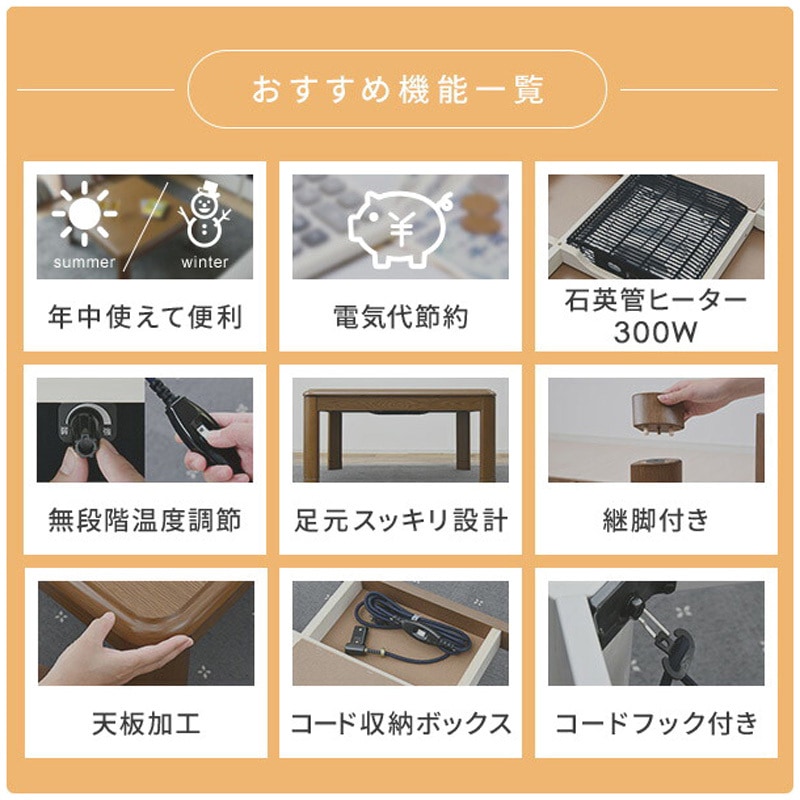 おすすめ機能一覧

summer
winter
年中使えて便利

¥
電気代節約

石英管ヒーター
300W

弱
強
無段階温度調節

足元スッキリ設計

継脚付き

天板加工

コード収納ボックス

コードフック付き