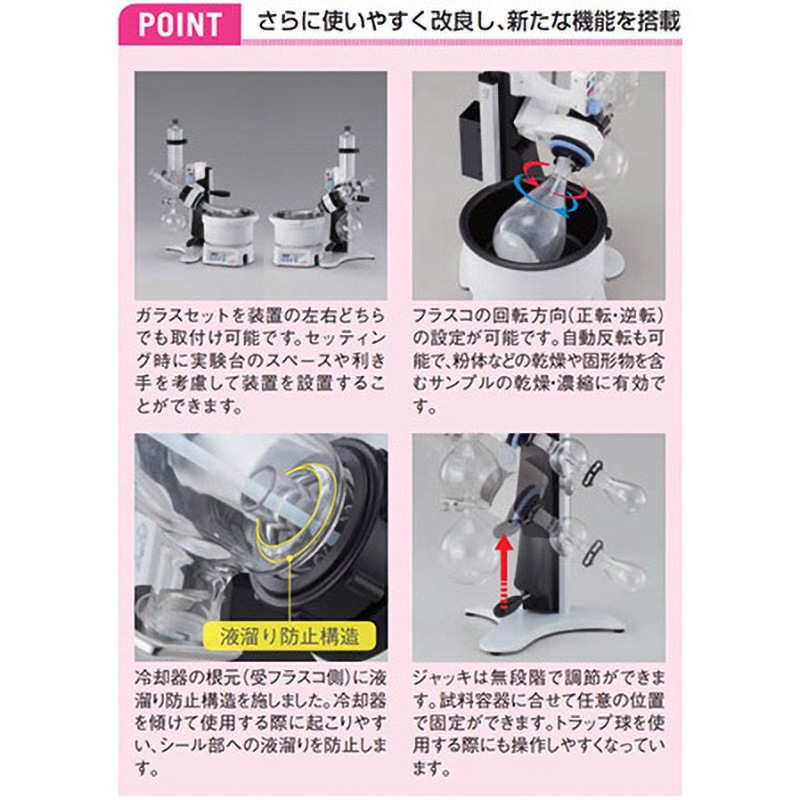 POINT さらに使いやすく改良し、新たな機能を搭載

ガラスセットを装置の左右どちらでも取付け可能です。セッティング時に実験台のスペースや利き手を考慮して装置を設置することができます。

フラスコの回転方向（正転・逆転）の設定が可能です。自動反転も可能で、粉体などの乾燥や固形物を含むサンプルの乾燥・濃縮に有効です。

液溜り防止構造

冷却器の根元（受フラスコ側）に液溜り防止構造を施しました。冷却器を傾けて使用する際に起こりやすい、シール部への液溜りを防止します。

ジャッキは無段階で調節ができます。試料容器に合せて任意の位置で固定ができます。トラップ球を使用する際にも操作しやすくなっています。