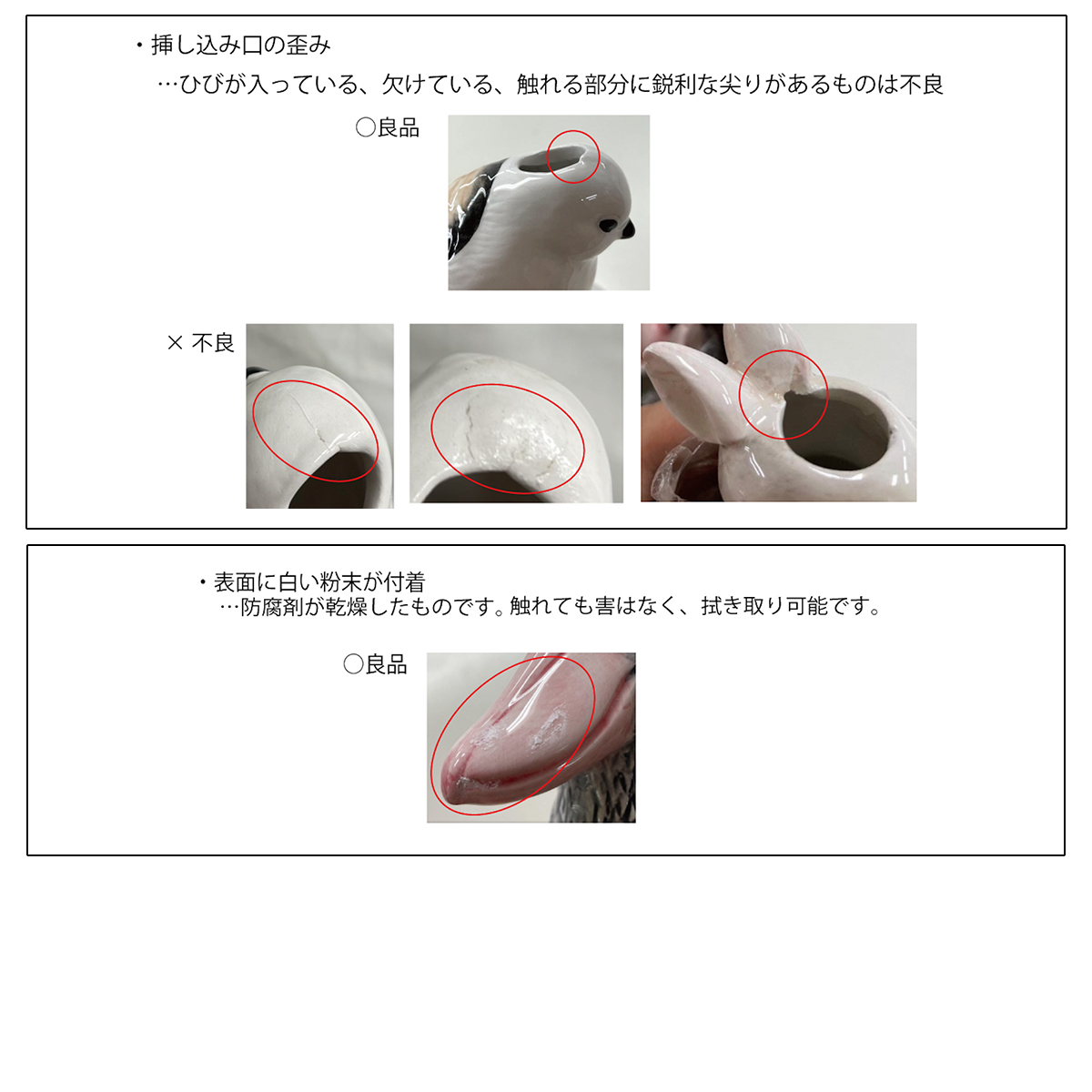 ・挿し込み口の歪み
…ひびが入っている、欠けている、触れる部分に鋭利な尖りがあるものは不良

○良品

× 不良

・表面に白い粉末が付着
…防腐剤が乾燥したものです。触れても害はなく、拭き取り可能です。

○良品