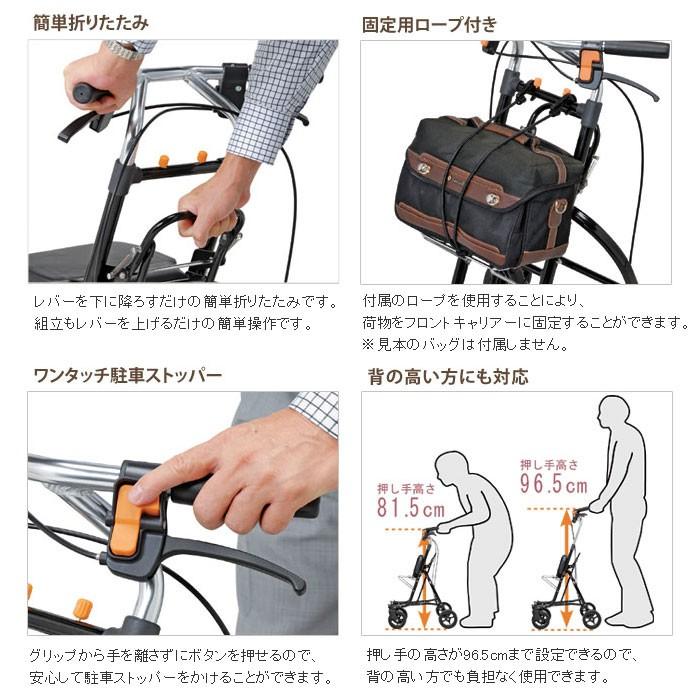 簡単折りたたみ

レバーを下に降ろすだけの簡単折りたたみです。
組立もレバーを上げるだけの簡単操作です。

固定用ロープ付き

付属のロープを使用することにより、
荷物をフロントキャリアーに固定することができます。
※見本のバッグは付属しません。

ワンタッチ駐車ストッパー

グリップから手を離さずにボタンを押せるので、
安心して駐車ストッパーをかけることができます。

背の高い方にも対応

押し手高さ
81.5cm

押し手高さ
96.5cm

押し手の高さが96.5cmまで設定できるので、
背の高い方でも負担なく使用できます。