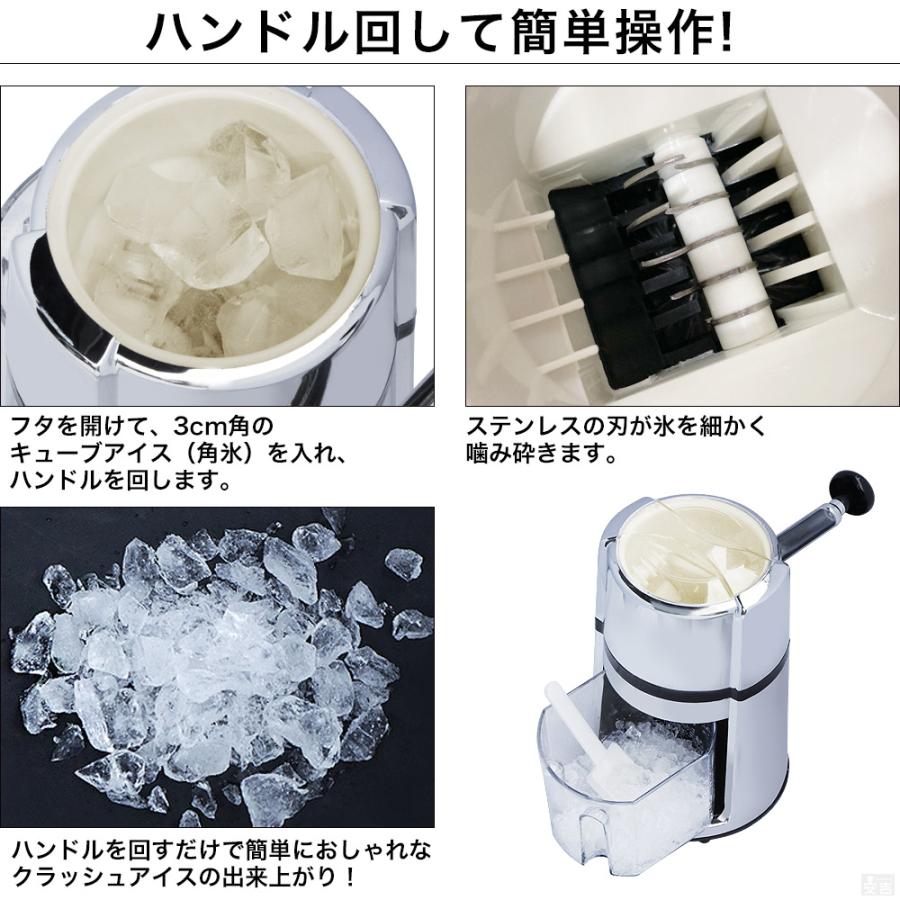 ハンドル回して簡単操作!

フタを開けて、3cm角のキューブアイス（角氷）を入れ、ハンドルを回します。

ステンレスの刃が氷を細かく噛み砕きます。

ハンドルを回すだけで簡単におしゃれなクラッシュアイスの出来上がり！