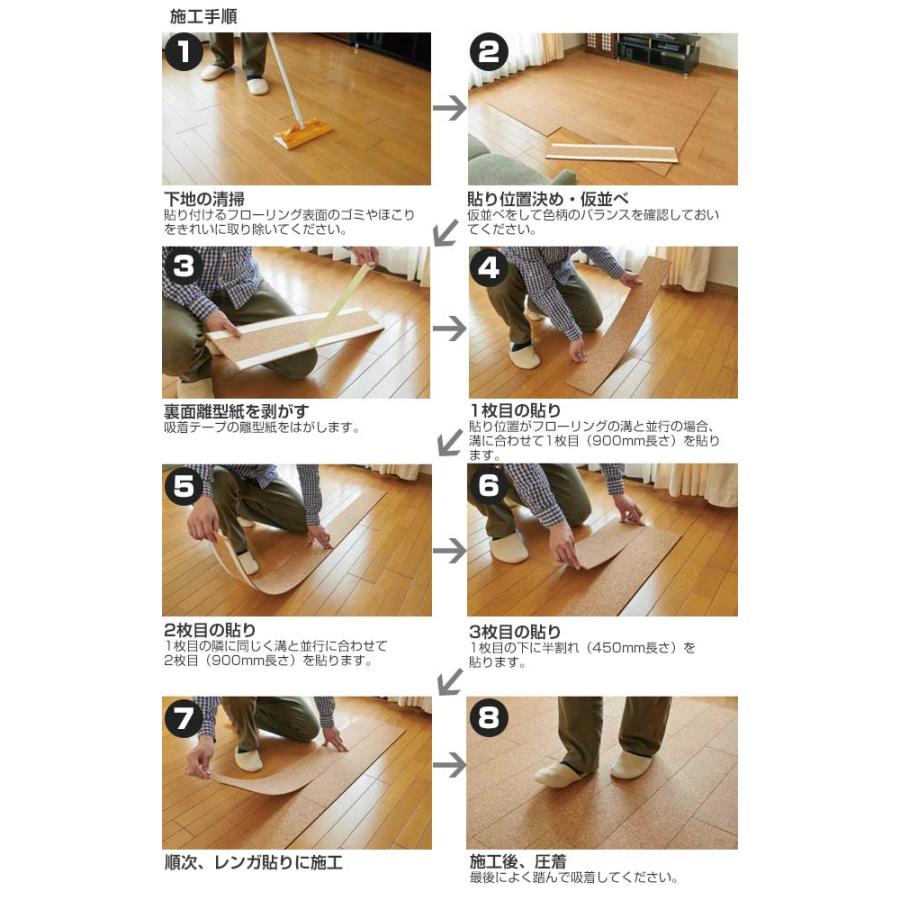 施工手順

1

下地の清掃
貼り付けるフローリング表面のゴミやほこりをきれいに取り除いてください。

2

貼り位置決め・仮並べ
仮並べをして色柄のバランスを確認しておいてください。

3

裏面離型紙を剥がす
吸着テープの離型紙をはがします。

4

1枚目の貼り
貼り位置がフローリングの溝と並行の場合、溝に合わせて1枚目（900mm長さ）を貼ります。

5

2枚目の貼り
1枚目の隣に同じく溝と並行に合わせて2枚目（900mm長さ）を貼ります。

6

3枚目の貼り
1枚目の下に半割れ（450mm長さ）を貼ります。

7

順次、レンガ貼りに施工

8

施工後、圧着
最後によく踏んで吸着してください。