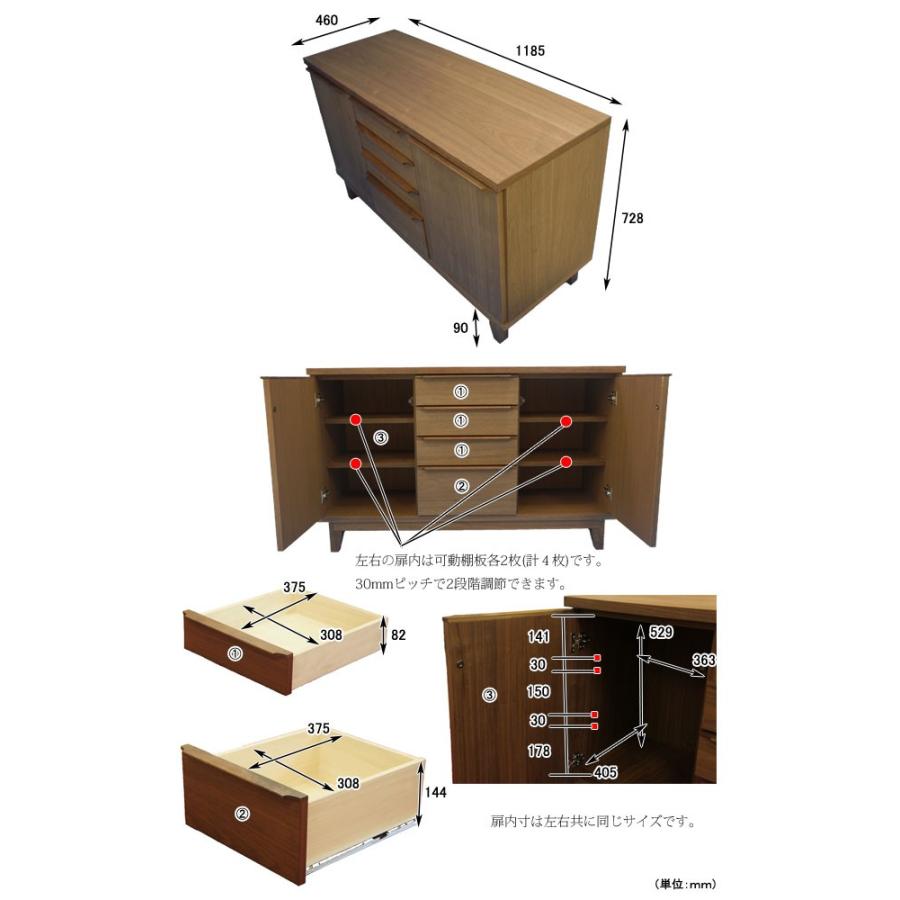 460
1185
728
90

①
①
①
②
③

左右の扉内は可動棚板各2枚(計４枚)です。
30mmピッチで2段階調節できます。

375
308
82
①

375
308
144
②

141
30
150
30
178
529
363
405
③

扉内寸は左右共に同じサイズです。

（単位：mm）