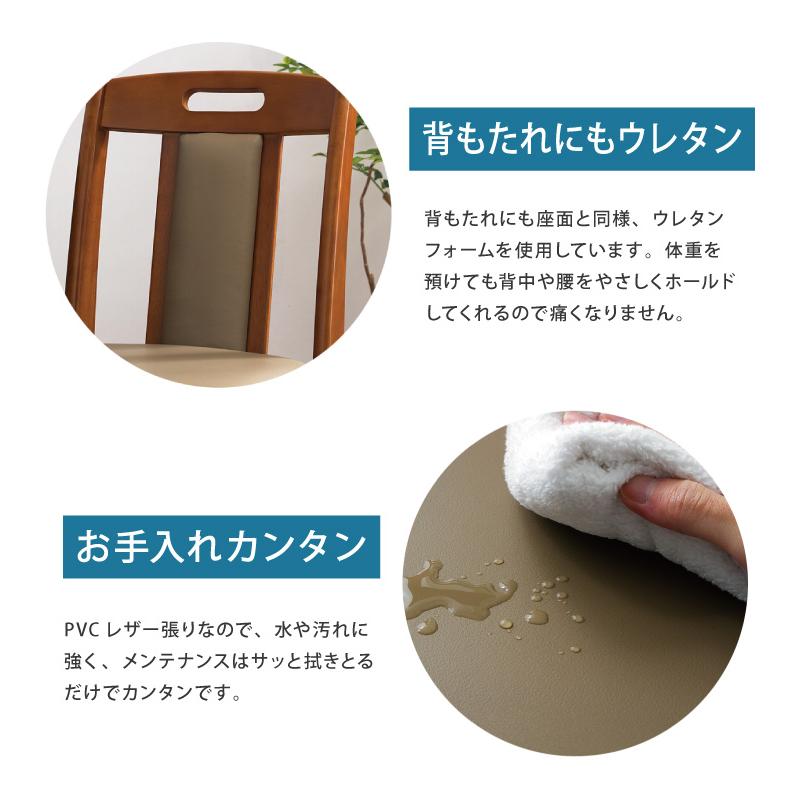 背もたれにもウレタン

背もたれにも座面と同様、ウレタンフォームを使用しています。体重を預けても背中や腰をやさしくホールドしてくれるので痛くなりません。

お手入れカンタン

PVC レザー張りなので、水や汚れに強く、メンテナンスはサッと拭きとるだけでカンタンです。