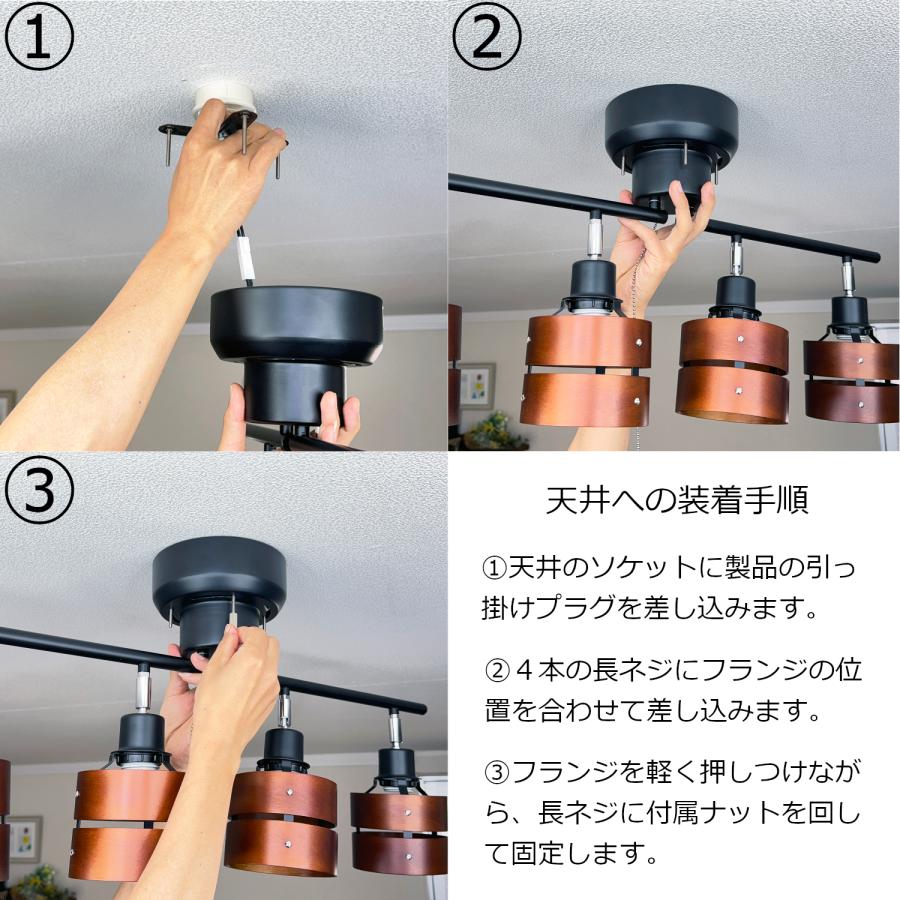 ①

②

③

天井への装着手順

①天井のソケットに製品の引っ掛けプラグを差し込みます。

②４本の長ネジにフランジの位置を合わせて差し込みます。

③フランジを軽く押しつけながら、長ネジに付属ナットを回して固定します。