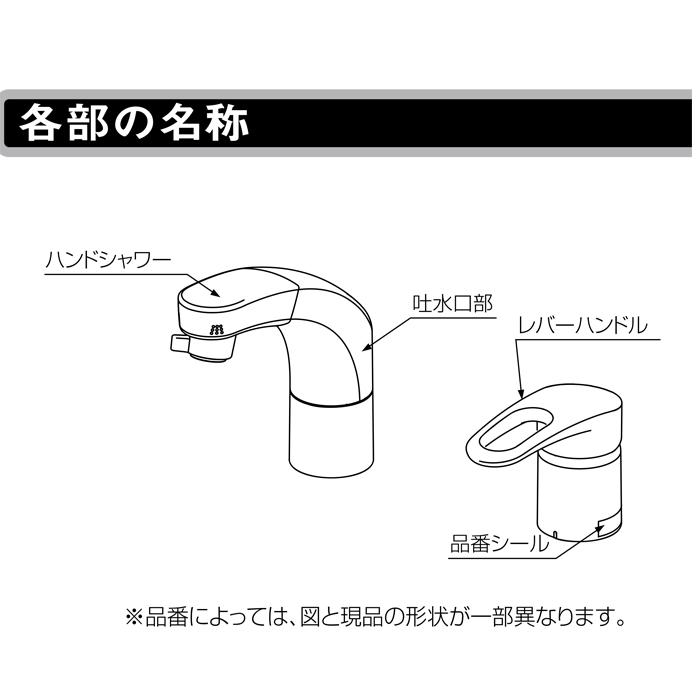 各部の名称

ハンドシャワー

吐水口部

レバーハンドル

品番シール

※品番によっては、図と現品の形状が一部異なります。