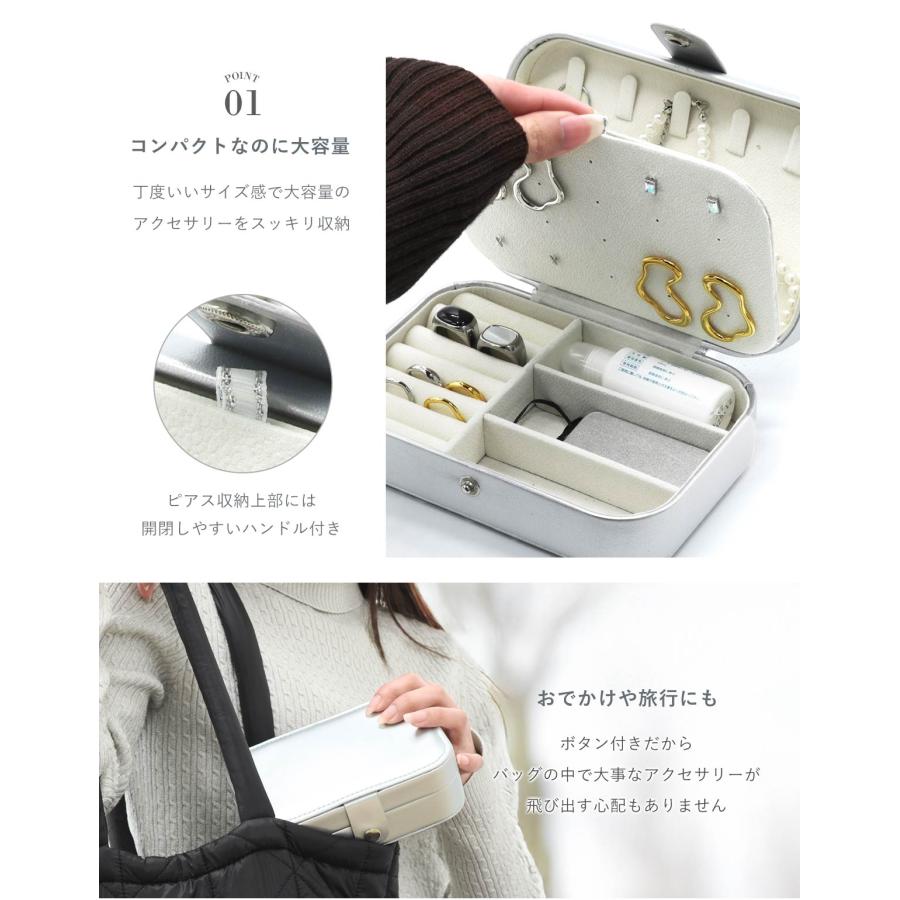 POINT
01

コンパクトなのに大容量

丁度いいサイズ感で大容量の
アクセサリーをスッキリ収納

ピアス収納上部には
開閉しやすいハンドル付き

おでかけや旅行にも

ボタン付きだから
バッグの中で大事なアクセサリーが
飛び出す心配もありません