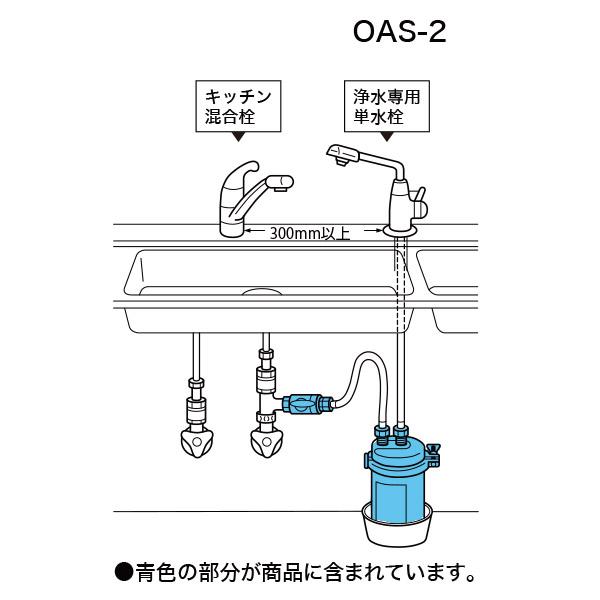 OAS-2

キッチン
混合栓

浄水専用
単水栓

300mm以上

●青色の部分が商品に含まれています。