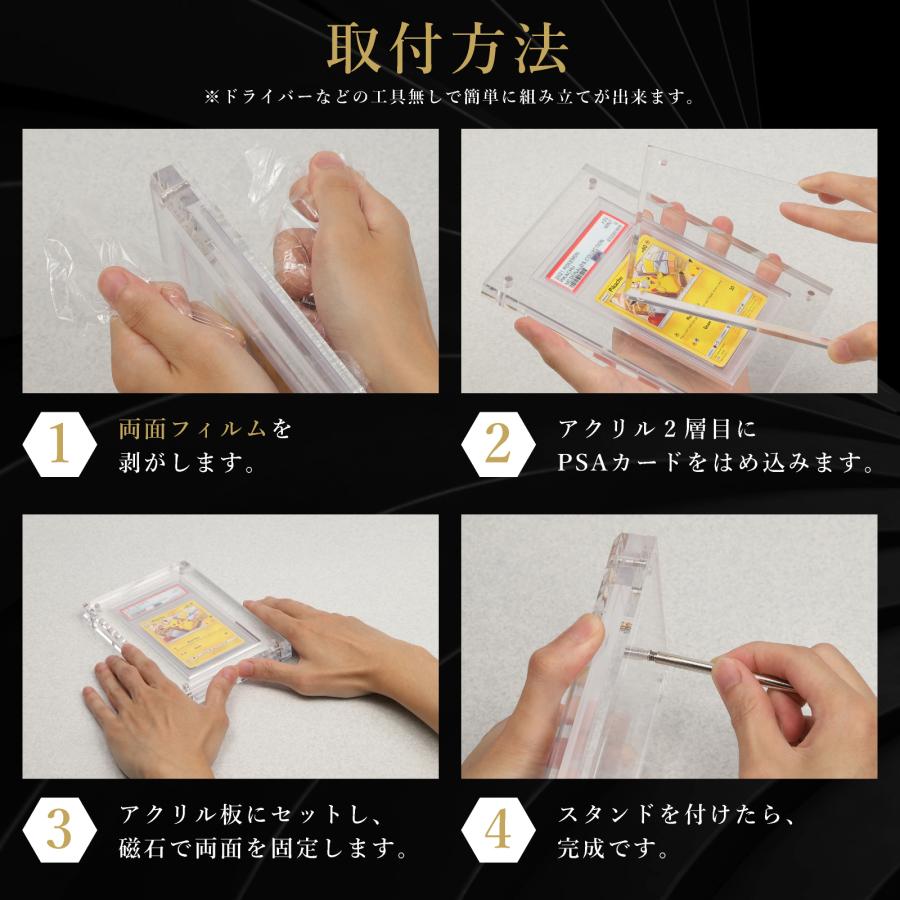 取付方法

※ドライバーなどの工具無しで簡単に組み立てが出来ます。

1

両面フィルムを剥がします。

2

アクリル２層目にPSAカードをはめ込みます。

3

アクリル板にセットし、磁石で両面を固定します。

4

スタンドを付けたら、完成です。