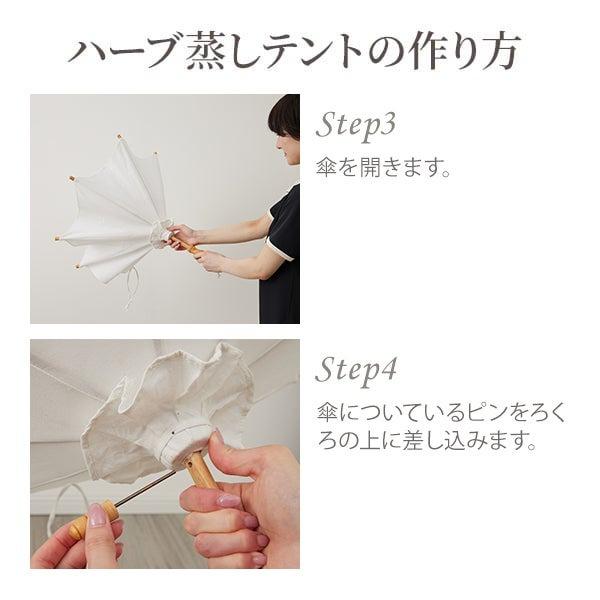 ハーブ蒸しテントの作り方

Step3

傘を開きます。

Step4

傘についているピンをろくろの上に差し込みます。