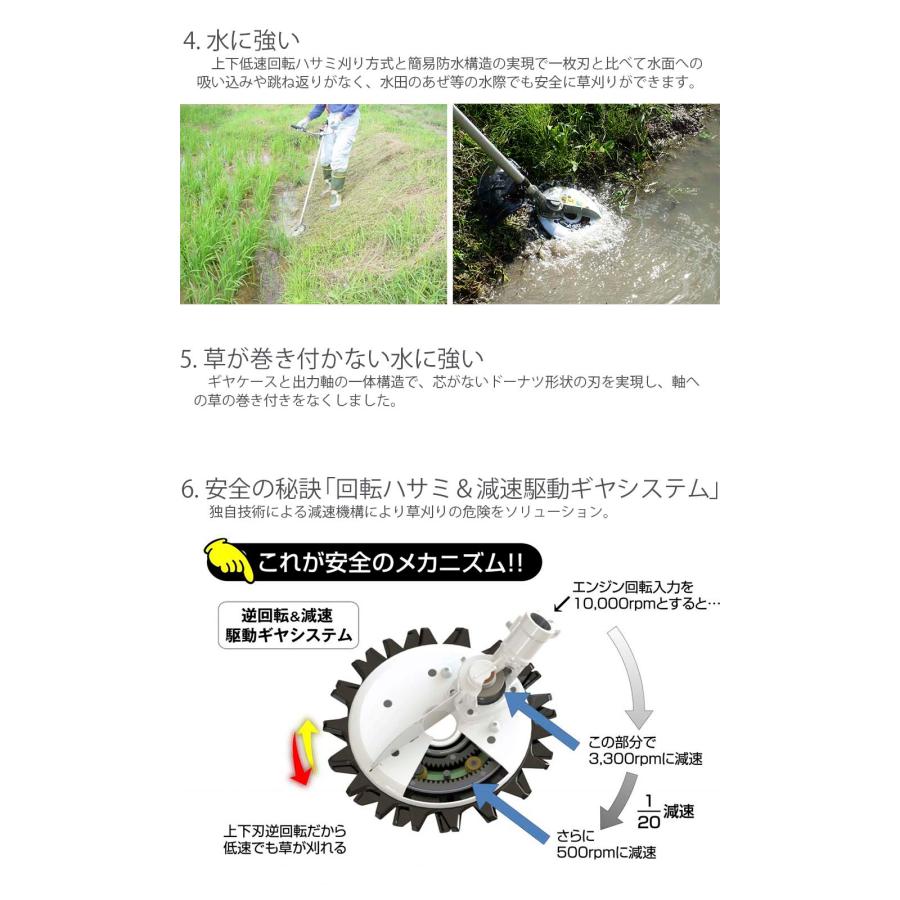 4. 水に強い

上下低速回転ハサミ刈り方式と簡易防水構造の実現で一枚刃と比べて水面への吸い込みや跳ね返りがなく、水田のあぜ等の水際でも安全に草刈りができます。

5. 草が巻き付かない水に強い

ギヤケースと出力軸の一体構造で、芯がないドーナツ形状の刃を実現し、軸への草の巻き付きをなくしました。

6. 安全の秘訣「回転ハサミ＆減速駆動ギヤシステム」

独自技術による減速機構により草刈りの危険をソリューション。

これが安全のメカニズム!!

逆回転&減速
駆動ギヤシステム

エンジン回転入力を
10,000rpmとすると…

この部分で
3,300rpmに減速

$\frac{1}{20}$減速

さらに
500rpmに減速

上下刃逆回転だから
低速でも草が刈れる