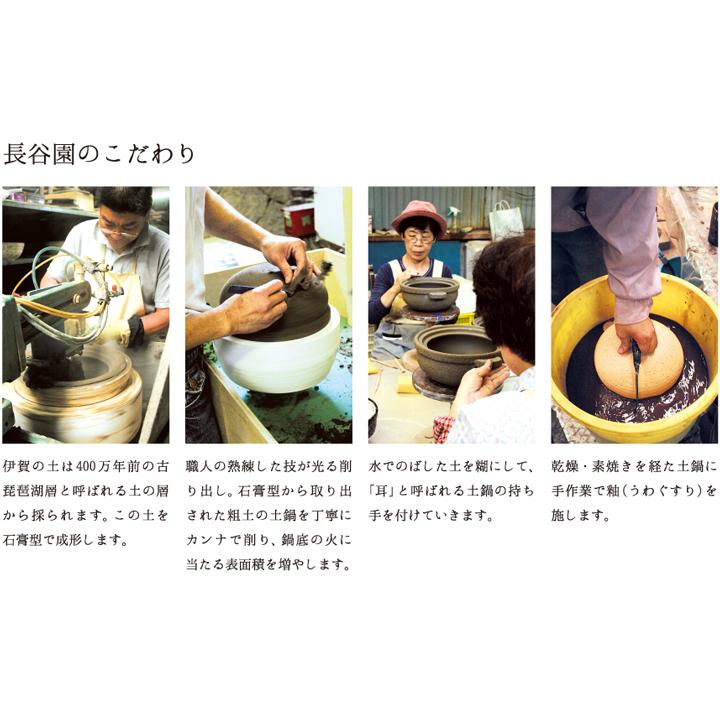 長谷園のこだわり

伊賀の土は400万年前の古琵琶湖層と呼ばれる土の層から採られます。この土を石膏型で成形します。

職人の熟練した技が光る削り出し。石膏型から取り出された粗土の土鍋を丁寧にカンナで削り、鍋底の火に当たる表面積を増やします。

水でのばした土を糊にして、「耳」と呼ばれる土鍋の持ち手を付けていきます。

乾燥・素焼きを経た土鍋に手作業で釉（うわぐすり）を施します。