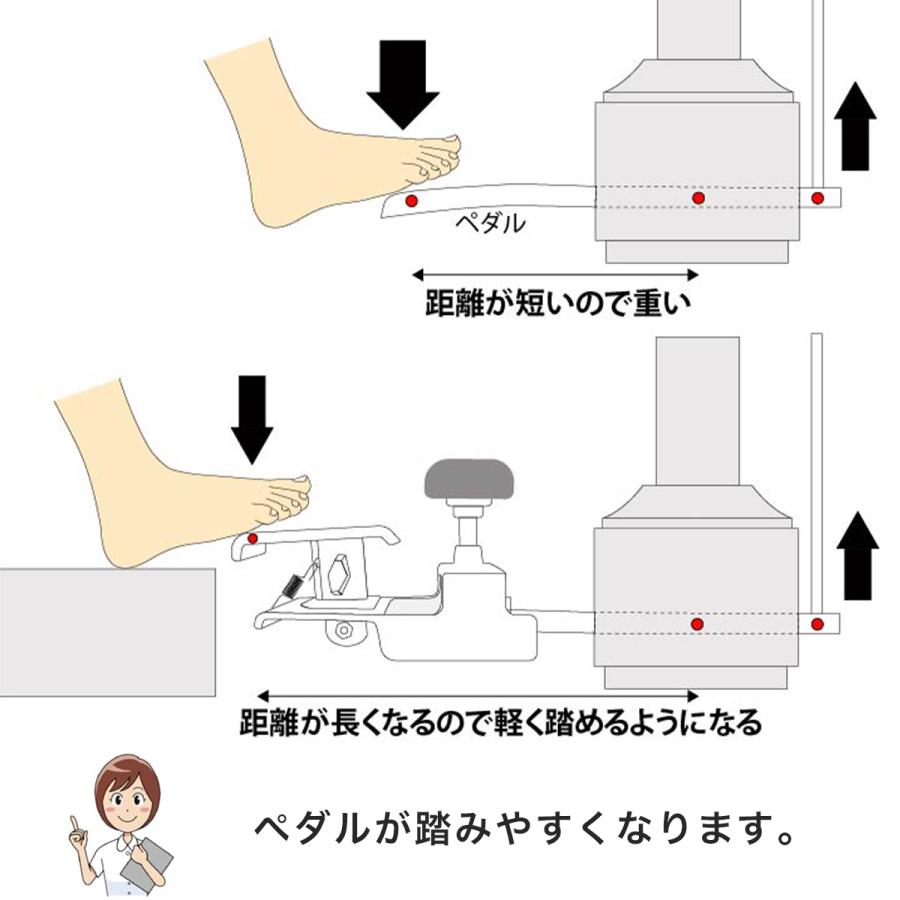 ペダル

距離が短いので重い

距離が長くなるので軽く踏めるようになる

ペダルが踏みやすくなります。